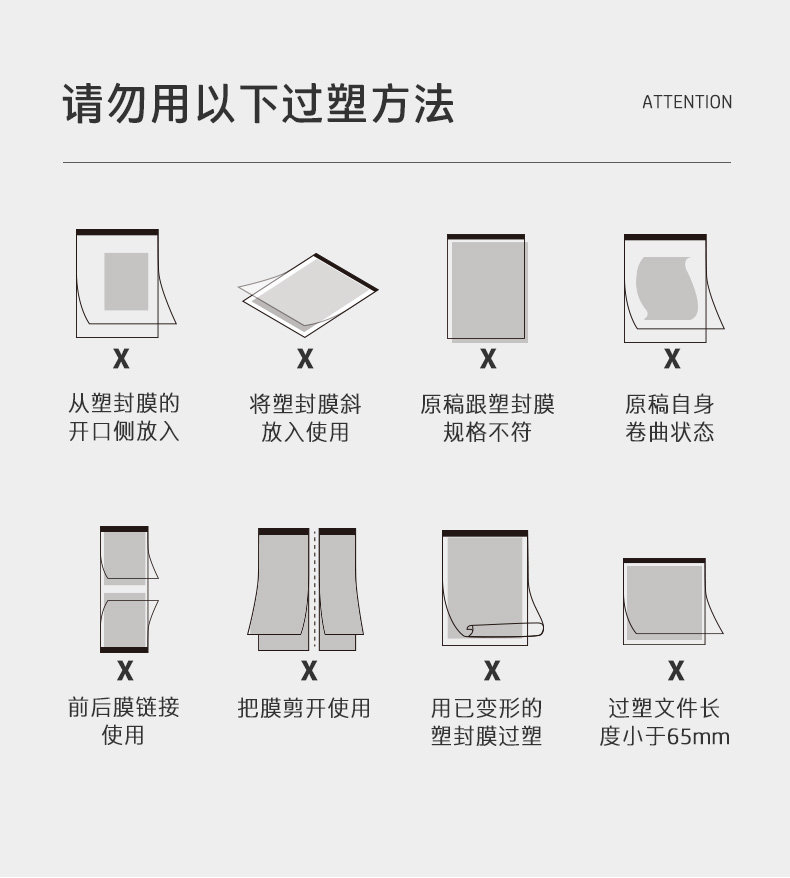 请勿用以下过塑方法

ATTENTION

X
从塑封膜的开口侧放入

X
将塑封膜斜放入使用

X
原稿跟塑封膜规格不符

X
原稿自身卷曲状态

X
前后膜链接使用

X
把膜剪开使用

X
用已变形的塑封膜过塑

X
过塑文件长度小于65mm