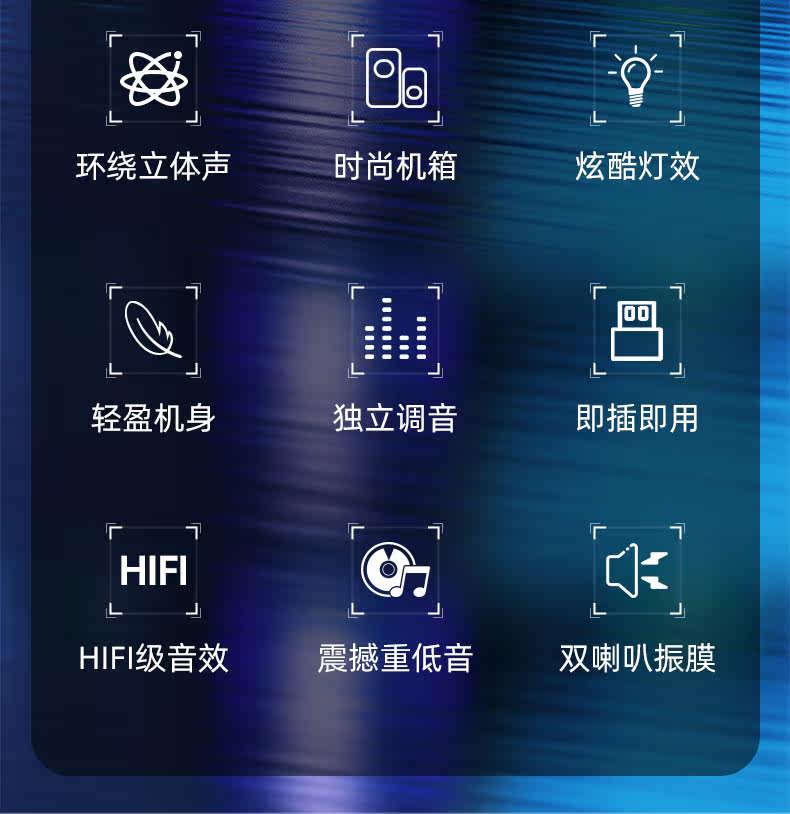 环绕立体声

时尚机箱

炫酷灯效

轻盈机身

独立调音

即插即用

HIFI

HIFI级音效

震撼重低音

双喇叭振膜