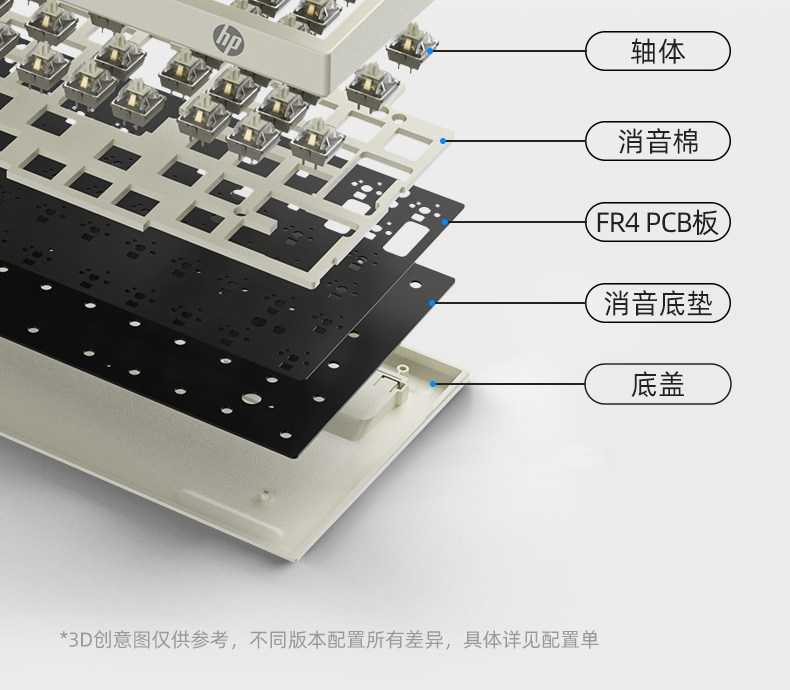 hp

轴体

消音棉

FR4 PCB板

消音底垫

底盖

*3D创意图仅供参考，不同版本配置所有差异，具体详见配置单