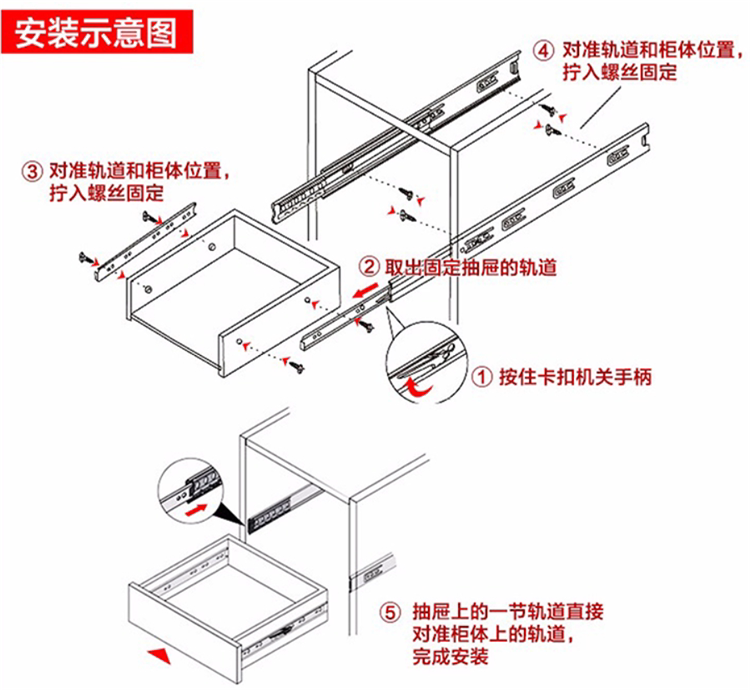 安装示意图

④ 对准轨道和柜体位置，拧入螺丝固定

③ 对准轨道和柜体位置，拧入螺丝固定

② 取出固定抽屉的轨道

① 按住卡扣机关手柄

⑤ 抽屉上的一节轨道直接对准柜体上的轨道，完成安装