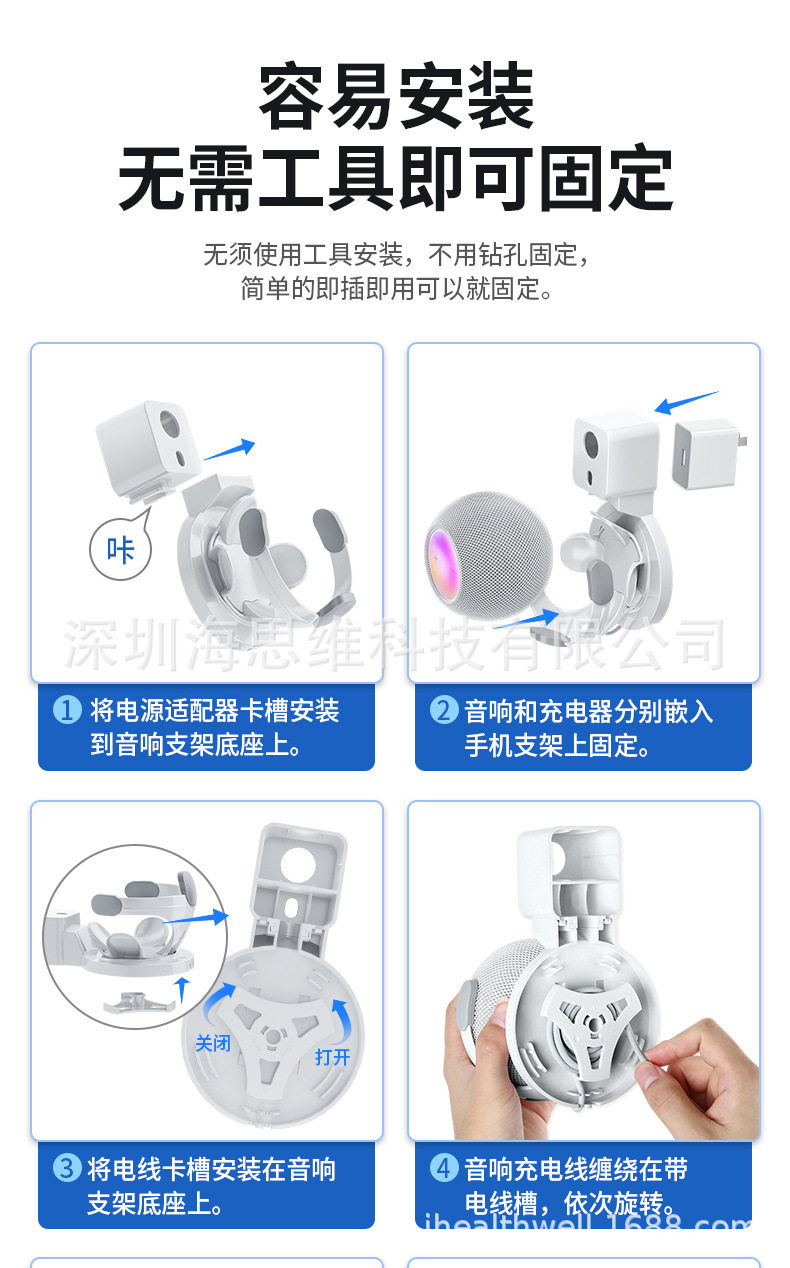 容易安装
无需工具即可固定

无须使用工具安装，不用钻孔固定，
简单的即插即用可以就固定。

咔

深圳海思维科技有限公司

1 将电源适配器卡槽安装到音响支架底座上。

2 音响和充电器分别嵌入手机支架上固定。

关闭

打开

3 将电线卡槽安装在音响支架底座上。

4 音响充电线缠绕在带电线槽，依次旋转。

ihealthwell.1688.com