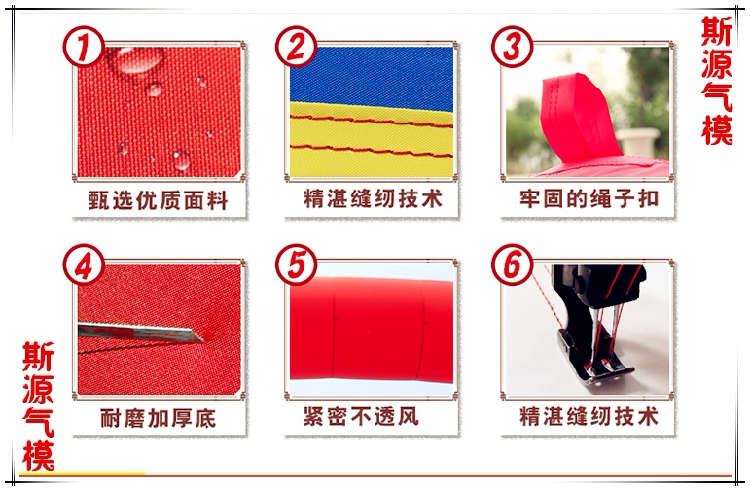 斯源气模

1
甄选优质面料

2
精湛缝纫技术

3
牢固的绳子扣

4
耐磨加厚底

5
紧密不透风

6
精湛缝纫技术

斯源气模