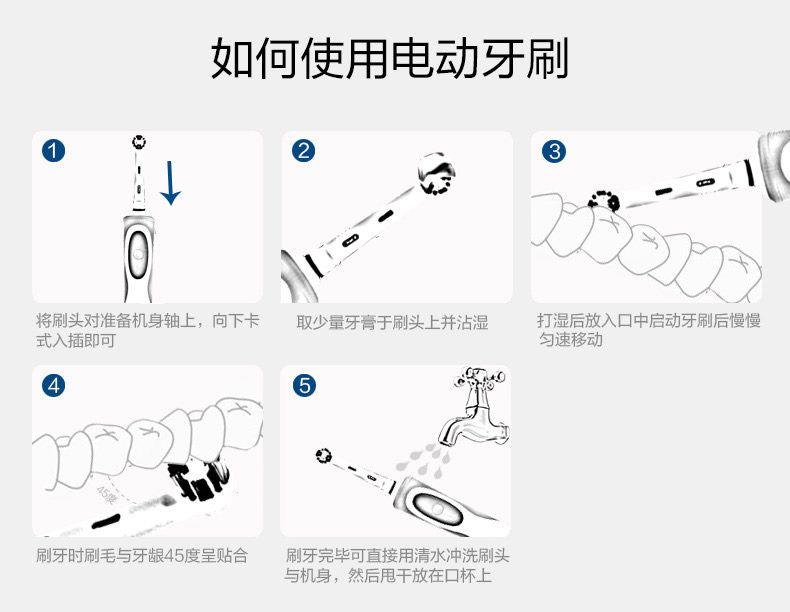 如何使用电动牙刷

1

将刷头对准备机身轴上，向下卡式入插即可

2

取少量牙膏于刷头上并沾湿

3

打湿后放入口中启动牙刷后慢慢匀速移动

4

45度

刷牙时刷毛与牙龈45度呈贴合

5

刷牙完毕可直接用清水冲洗刷头与机身，然后甩干放在口杯上