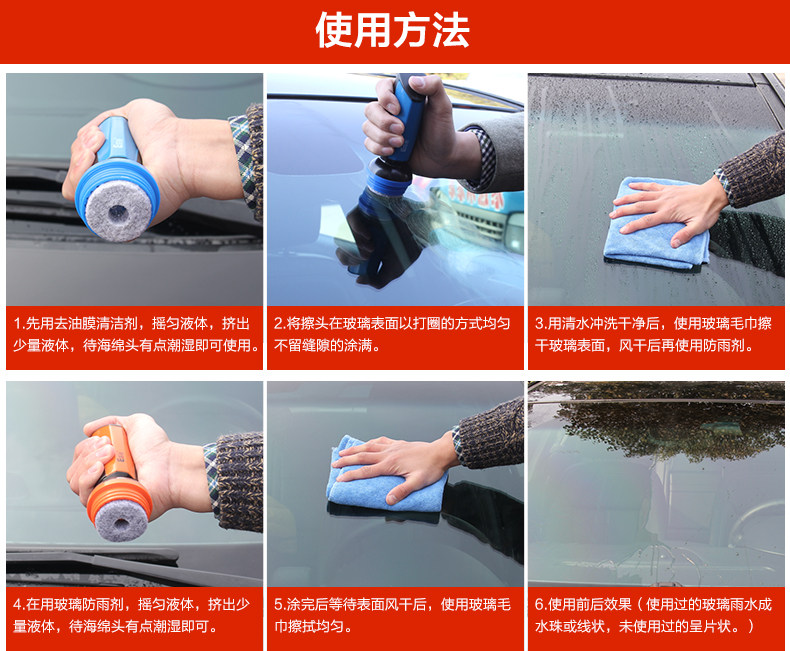 使用方法

1.先用去油膜清洁剂，摇匀液体，挤出少量液体，待海绵头有点潮湿即可使用。

2.将擦头在玻璃表面以打圈的方式均匀不留缝隙的涂满。

3.用清水冲洗干净后，使用玻璃毛巾擦干玻璃表面，风干后再使用防雨剂。

4.在用玻璃防雨剂，摇匀液体，挤出少量液体，待海绵头有点潮湿即可。

5.涂完后等待表面风干后，使用玻璃毛巾擦拭均匀。

6.使用前后效果（使用过的玻璃雨水成水珠或线状，未使用过的呈片状。）