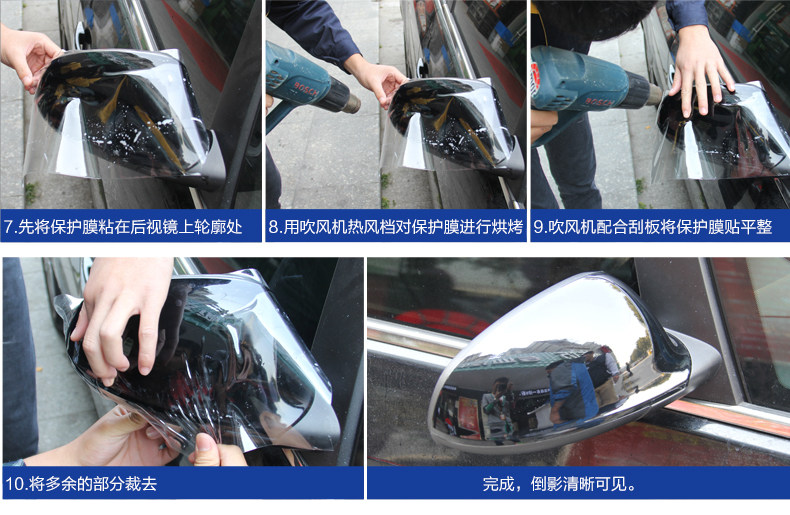 BOSCH

BOSCH

7.先将保护膜粘在后视镜上轮廓处

8.用吹风机热风档对保护膜进行烘烤

9.吹风机配合刮板将保护膜贴平整

10.将多余的部分裁去

完成，倒影清晰可见。