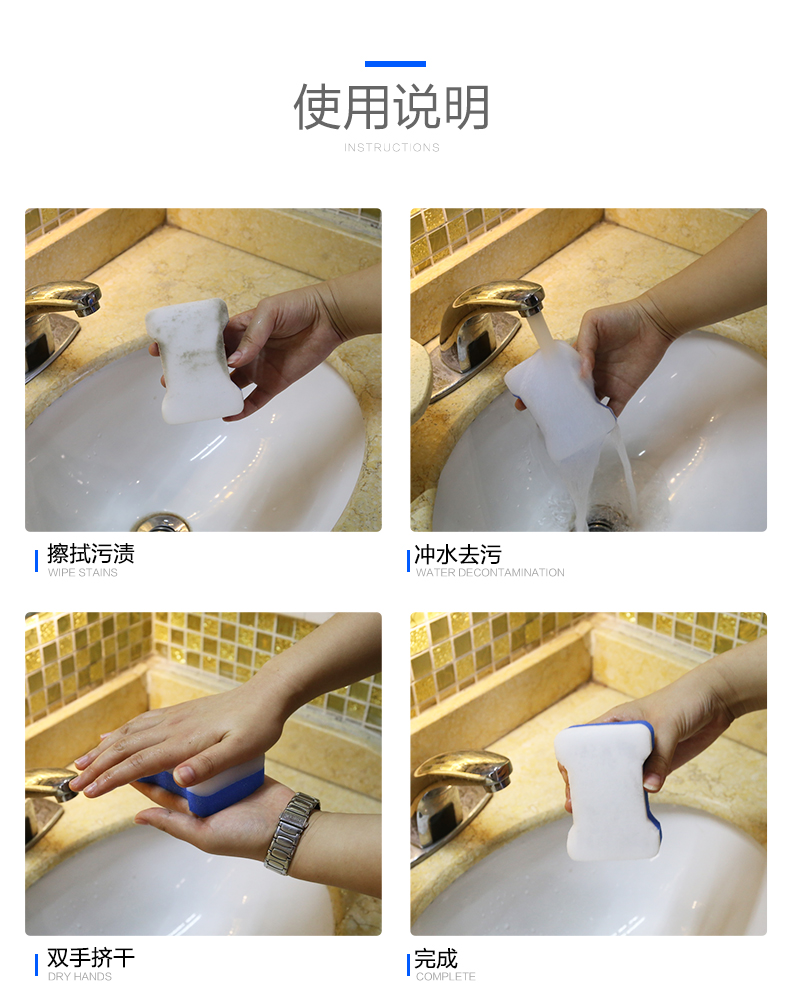 使用说明
INSTRUCTIONS

擦拭污渍
WIPE STAINS

冲水去污
WATER DECONTAMINATION

双手挤干
DRY HANDS

完成
COMPLETE