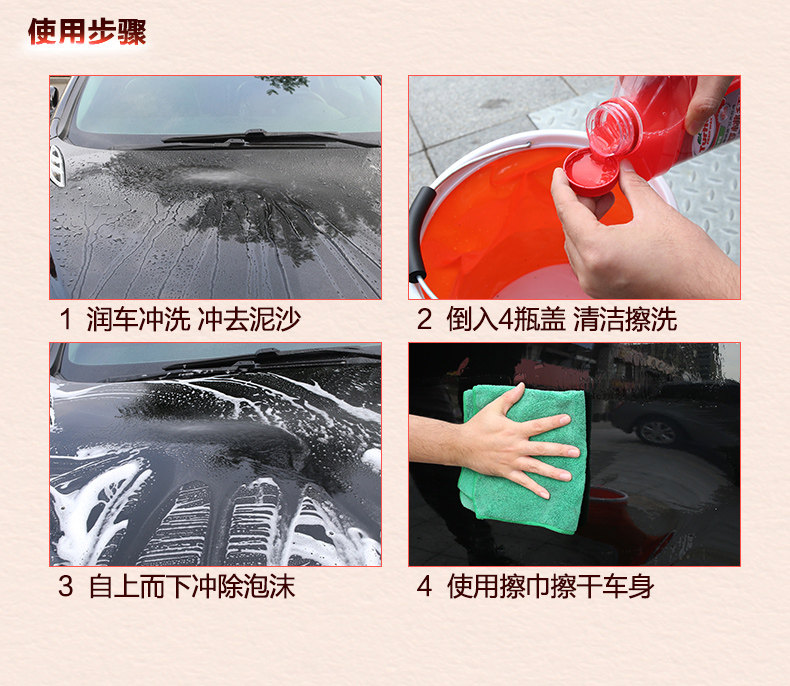 使用步骤

1 润车冲洗 冲去泥沙

2 倒入4瓶盖 清洁擦洗

3 自上而下冲除泡沫

4 使用擦巾擦干车身