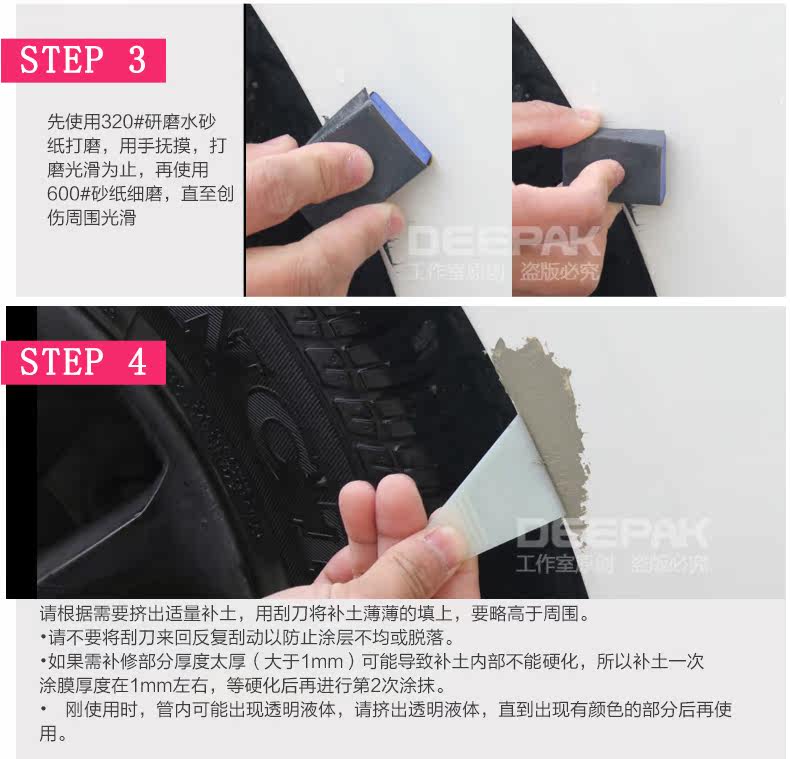 STEP 3

先使用320#研磨水砂纸打磨，用手抚摸，打磨光滑为止，再使用600#砂纸细磨，直至创伤周围光滑

DEEPAK
工作室原创 盗版必究

STEP 4

DEEPAK
工作室原创 盗版必究

请根据需要挤出适量补土，用刮刀将补土薄薄的填上，要略高于周围。
•请不要将刮刀来回反复刮动以防止涂层不均或脱落。
•如果需补修部分厚度太厚（大于1mm）可能导致补土内部不能硬化，所以补土一次涂膜厚度在1mm左右，等硬化后再进行第2次涂抹。
• 刚使用时，管内可能出现透明液体，请挤出透明液体，直到出现有颜色的部分后再使用。