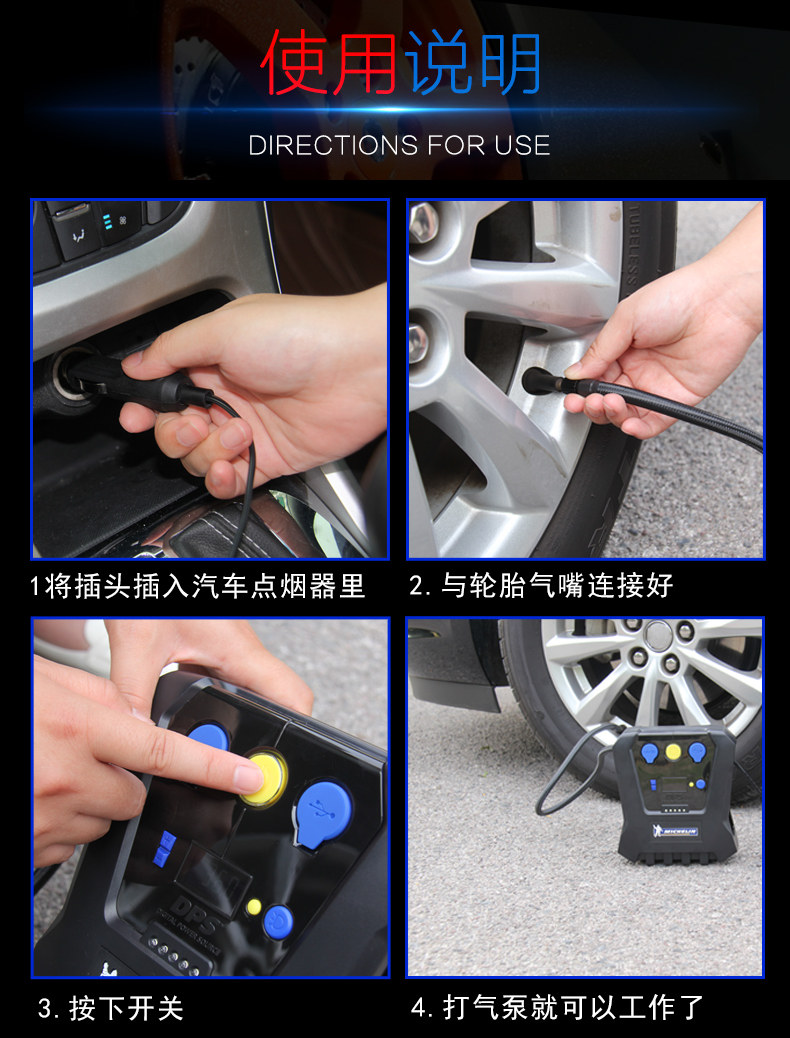 使用说明

DIRECTIONS FOR USE

TUBELESS

1将插头插入汽车点烟器里

2. 与轮胎气嘴连接好

DPS

DIGITAL POWER SOURCE

MICHELIN

3. 按下开关

4. 打气泵就可以工作了