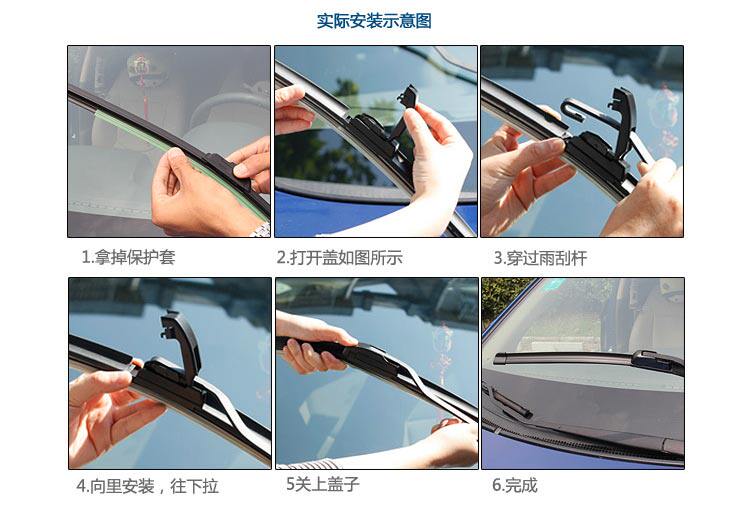 实际安装示意图

1.拿掉保护套

2.打开盖如图所示

3.穿过雨刮杆

4.向里安装，往下拉

5关上盖子

6.完成