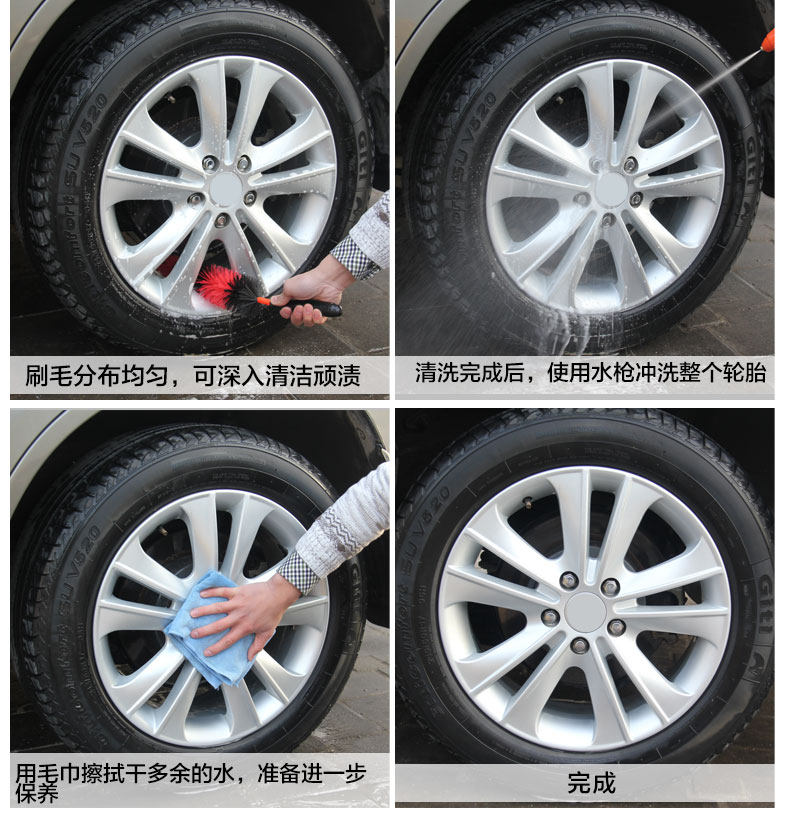 刷毛分布均匀，可深入清洁顽渍

清洗完成后，使用水枪冲洗整个轮胎

用毛巾擦拭干多余的水，准备进一步保养

完成