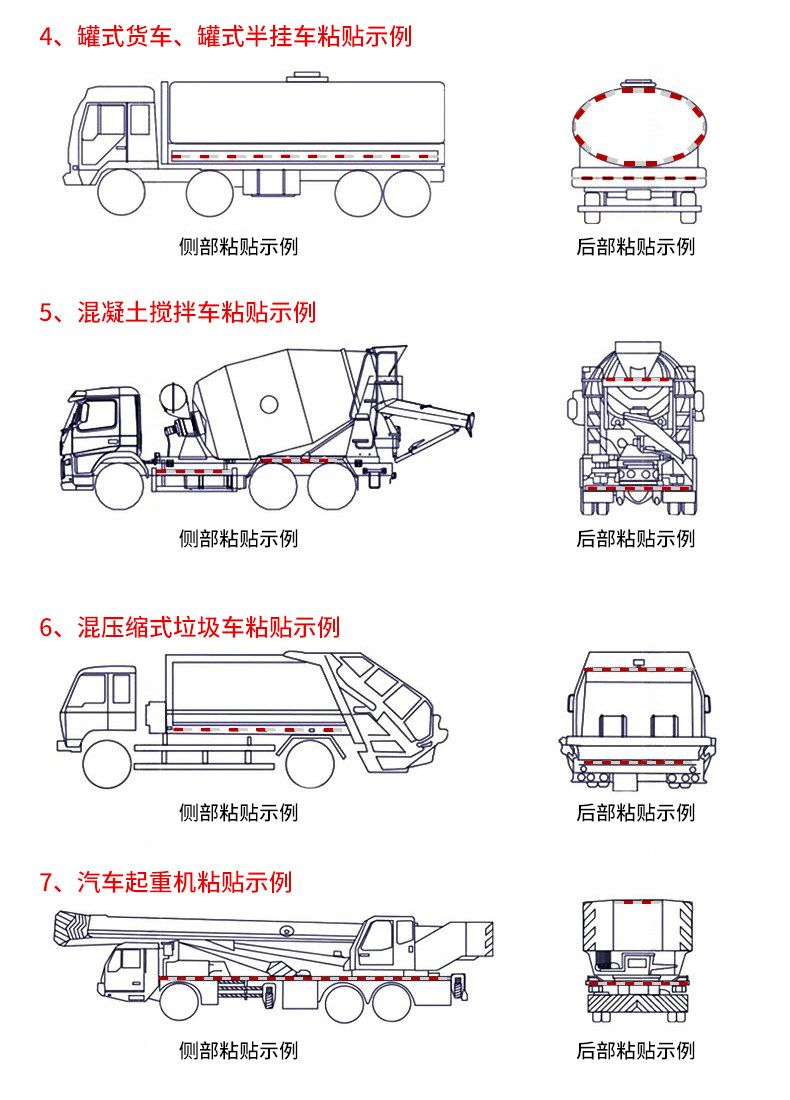 4、罐式货车、罐式半挂车粘贴示例

侧部粘贴示例

后部粘贴示例

5、混凝土搅拌车粘贴示例

侧部粘贴示例

后部粘贴示例

6、混压缩式垃圾车粘贴示例

侧部粘贴示例

后部粘贴示例

7、汽车起重机粘贴示例

侧部粘贴示例

后部粘贴示例