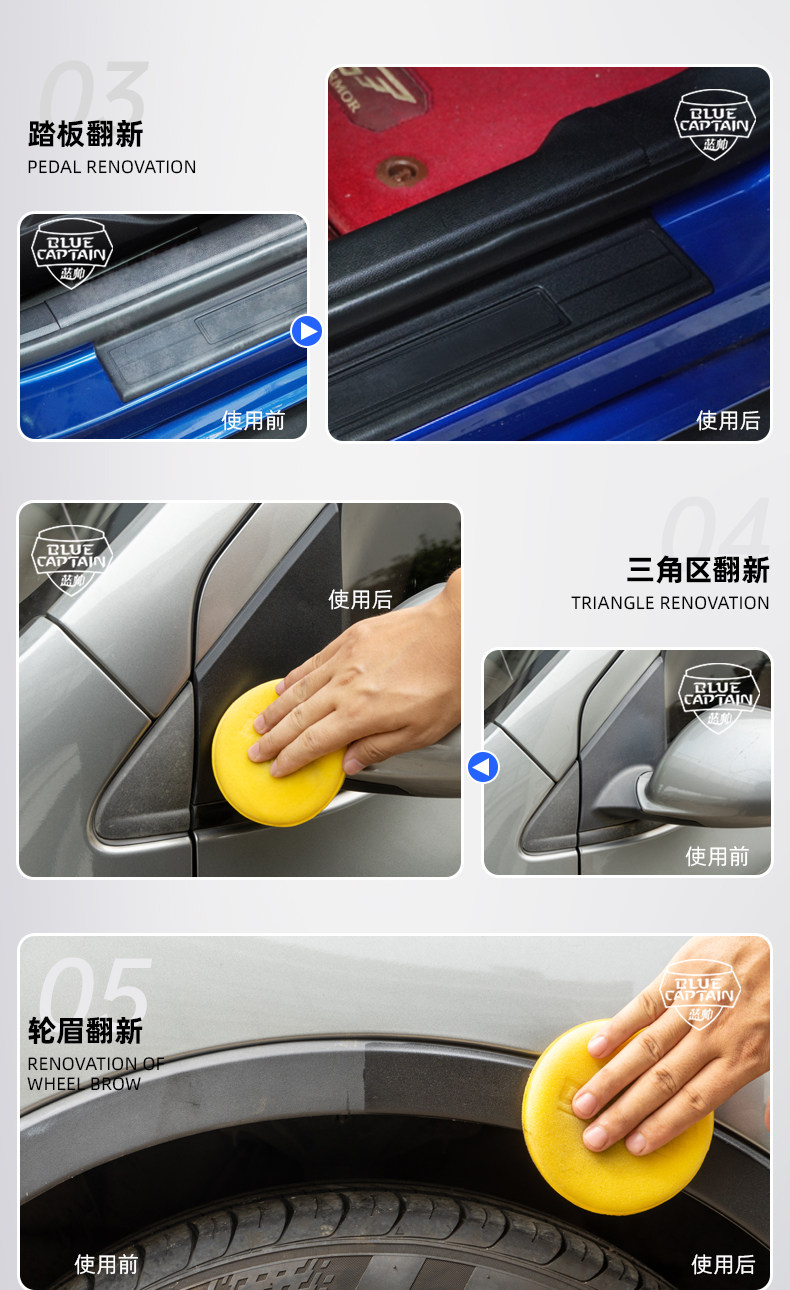 03

踏板翻新
PEDAL RENOVATION

BLUE CAPTAIN 蓝帅

使用前

BLUE CAPTAIN 蓝帅

使用后

BLUE CAPTAIN 蓝帅

使用后

04

三角区翻新
TRIANGLE RENOVATION

BLUE CAPTAIN 蓝帅

使用前

05

轮眉翻新
RENOVATION OF WHEEL BROW

BLUE CAPTAIN 蓝帅

使用前

使用后