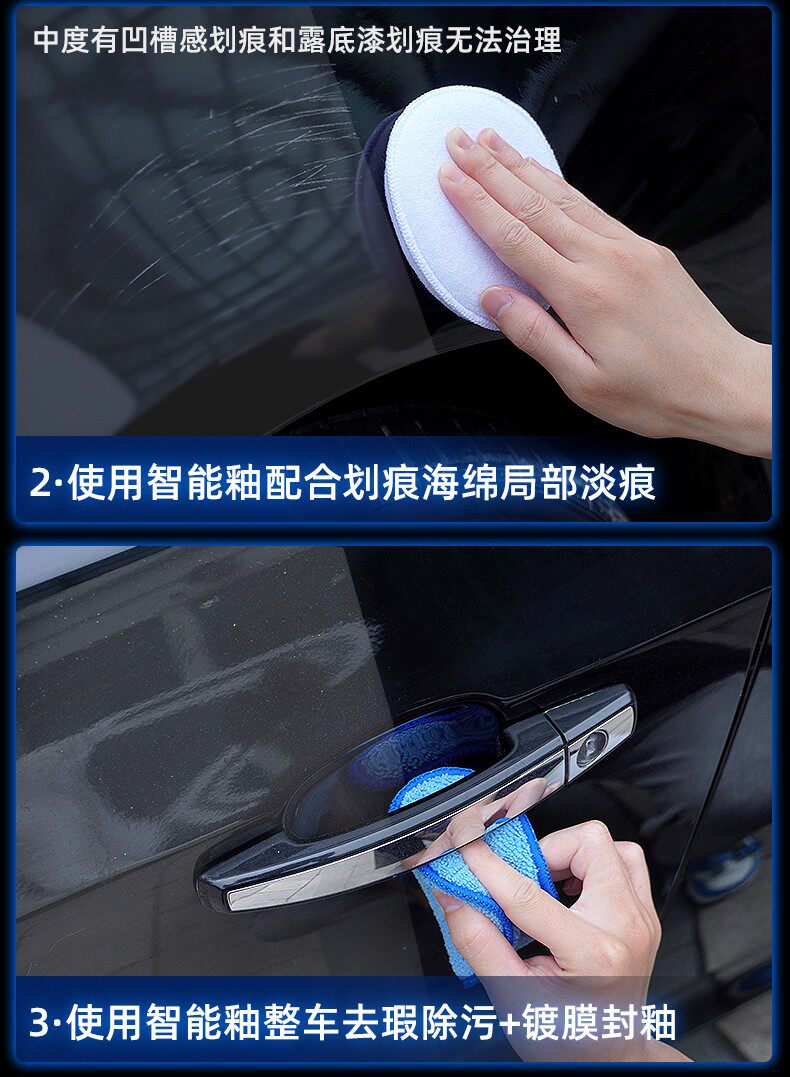 中度有凹槽感划痕和露底漆划痕无法治理

2·使用智能釉配合划痕海绵局部淡痕

3·使用智能釉整车去瑕除污+镀膜封釉