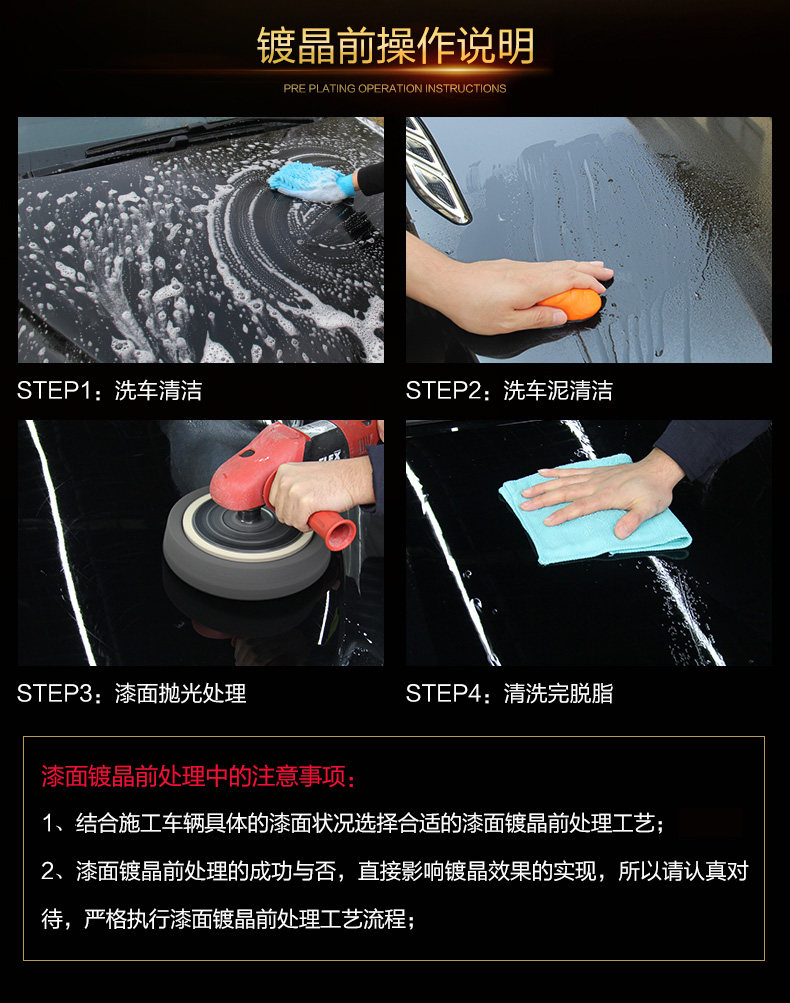 镀晶前操作说明

PRE PLATING OPERATION INSTRUCTIONS

STEP1：洗车清洁

STEP2：洗车泥清洁

FLEX

STEP3：漆面抛光处理

STEP4：清洗完脱脂

漆面镀晶前处理中的注意事项：

1、结合施工车辆具体的漆面状况选择合适的漆面镀晶前处理工艺；

2、漆面镀晶前处理的成功与否，直接影响镀晶效果的实现，所以请认真对待，严格执行漆面镀晶前处理工艺流程；