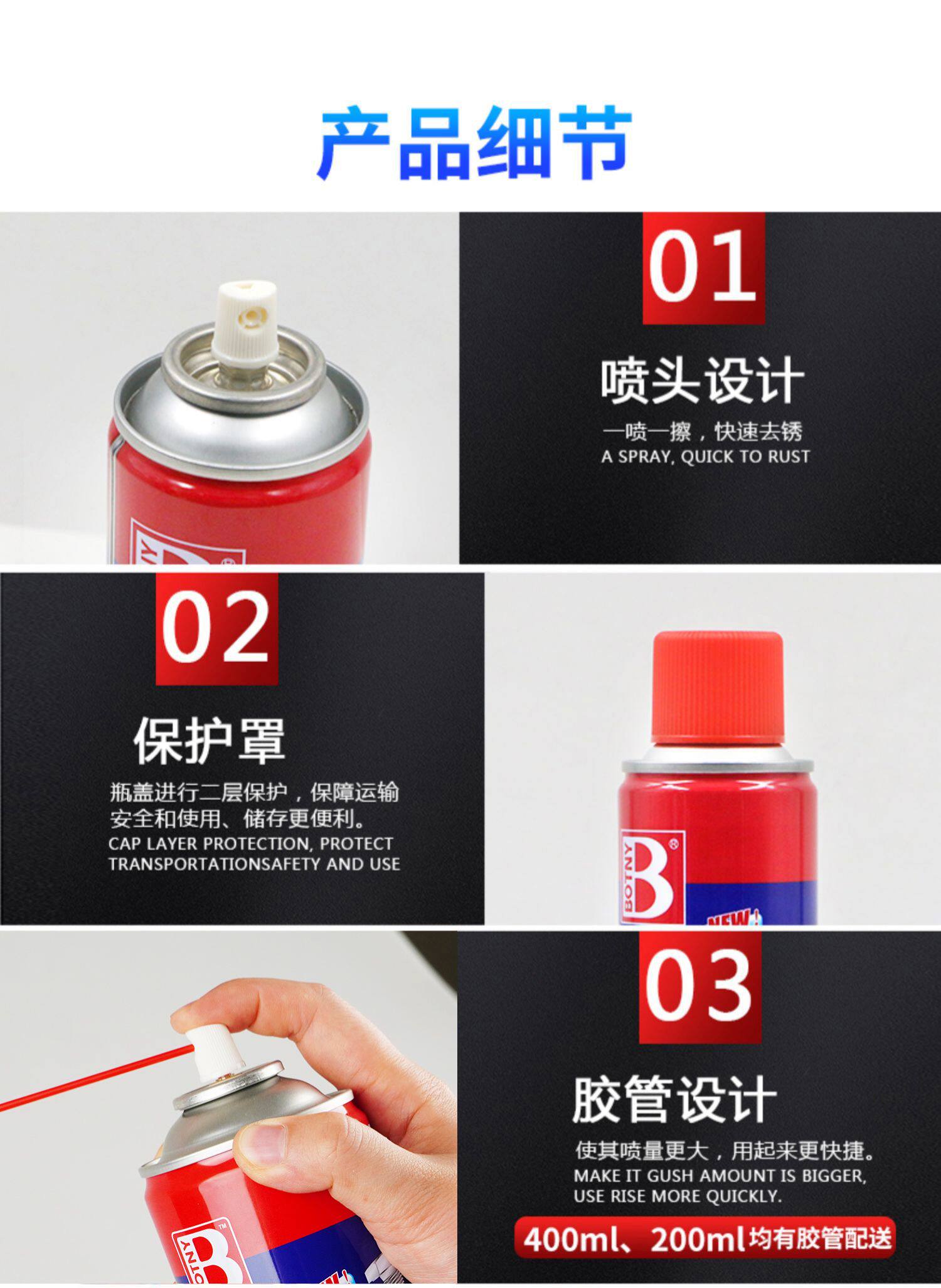 产品细节

01

喷头设计

一喷一擦，快速去锈
A SPRAY, QUICK TO RUST

02

保护罩

瓶盖进行二层保护，保障运输安全和使用、储存更便利。
CAP LAYER PROTECTION, PROTECT TRANSPORTATIONSAFETY AND USE

BOTNY B

NEW

03

胶管设计

使其喷量更大，用起来更快捷。
MAKE IT GUSH AMOUNT IS BIGGER, USE RISE MORE QUICKLY.

400ml、200ml均有胶管配送

BOTNY B