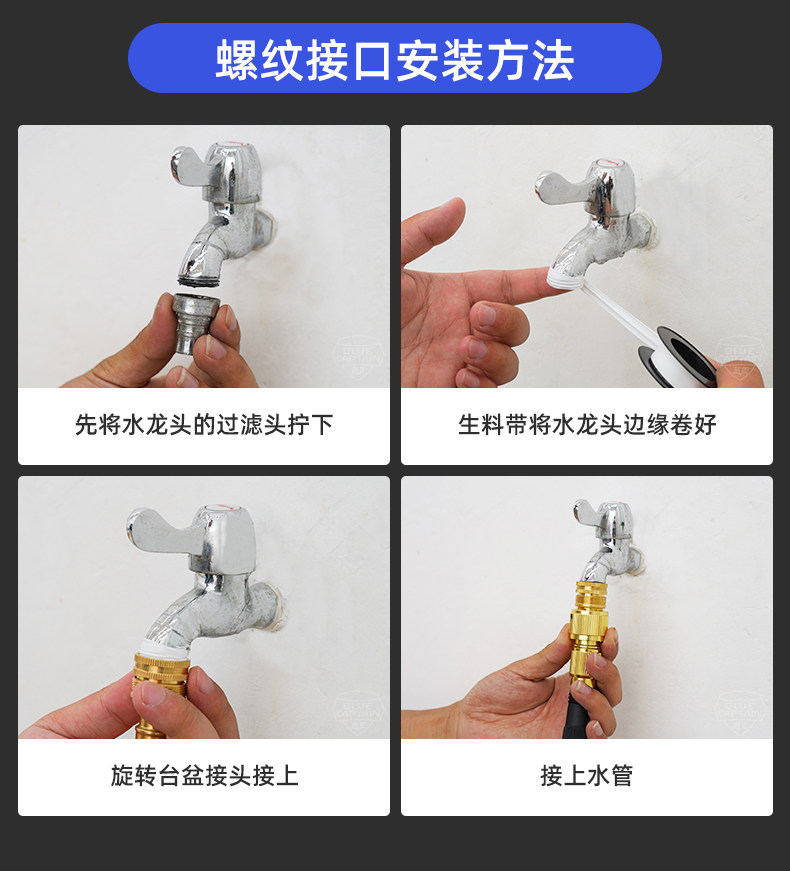 螺纹接口安装方法

先将水龙头的过滤头拧下

生料带将水龙头边缘卷好

旋转台盆接头接上

接上水管