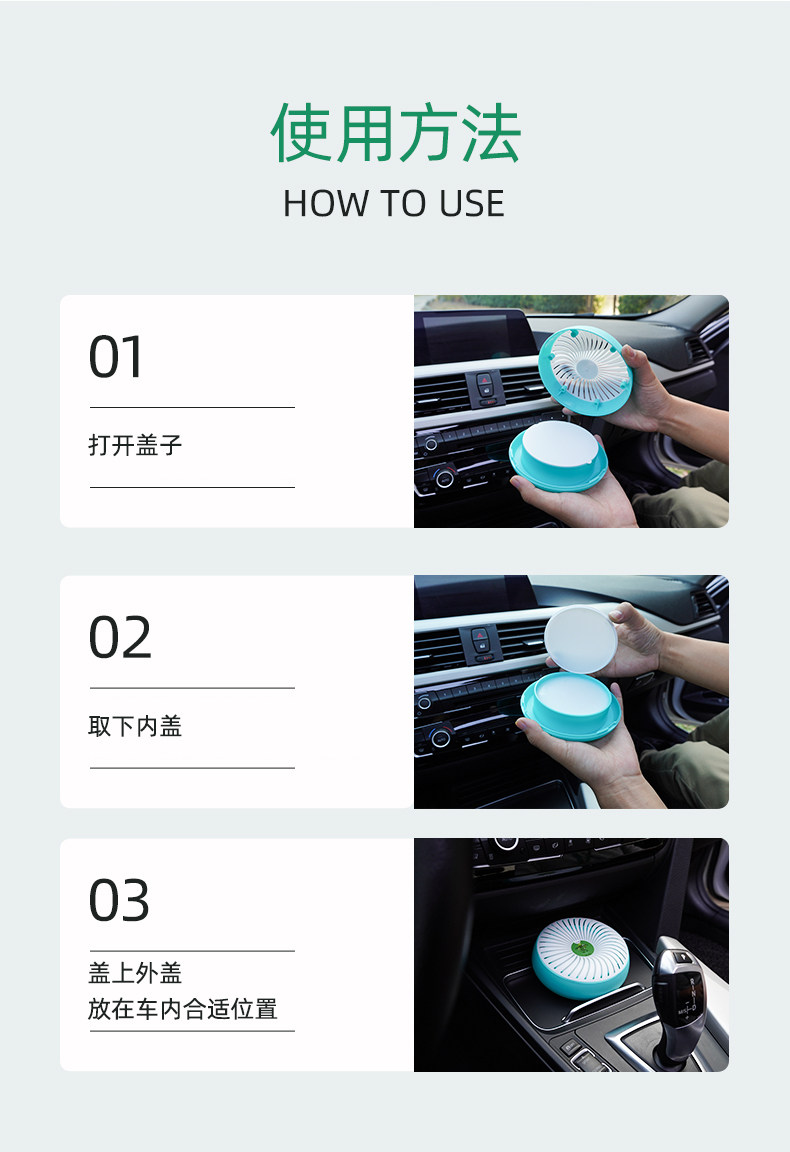 使用方法
HOW TO USE

01
打开盖子

02
取下内盖

03
盖上外盖
放在车内合适位置