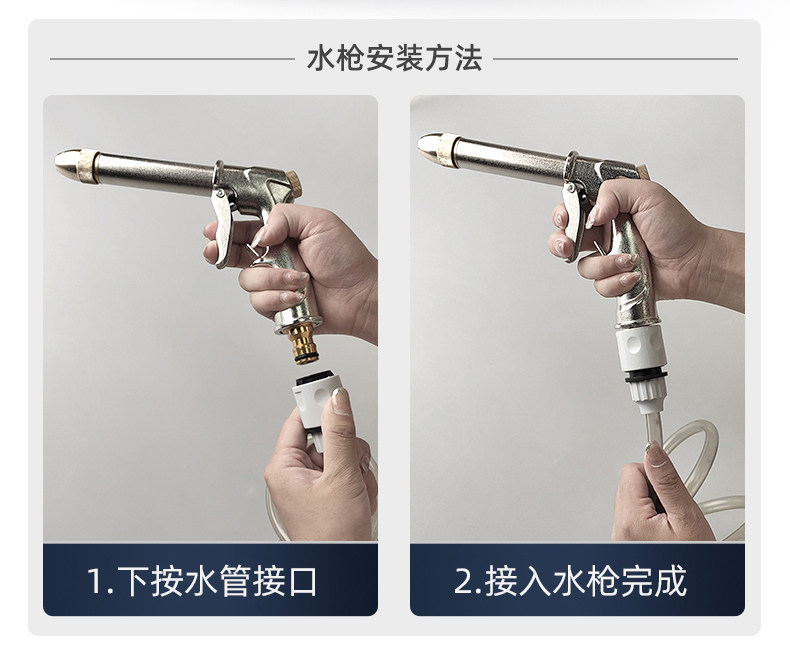 水枪安装方法

1.下按水管接口

2.接入水枪完成