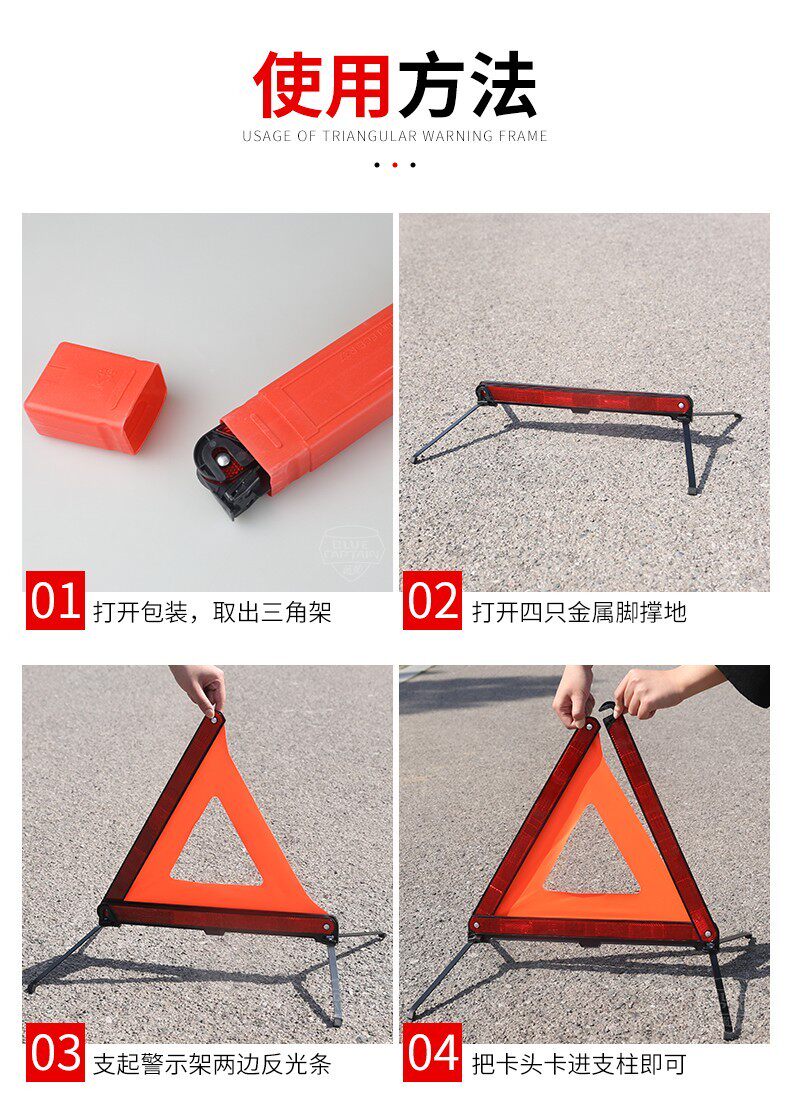 使用方法
USAGE OF TRIANGULAR WARNING FRAME

BLUE CAPTAIN

01 打开包装，取出三角架

02 打开四只金属脚撑地

03 支起警示架两边反光条

04 把卡头卡进支柱即可