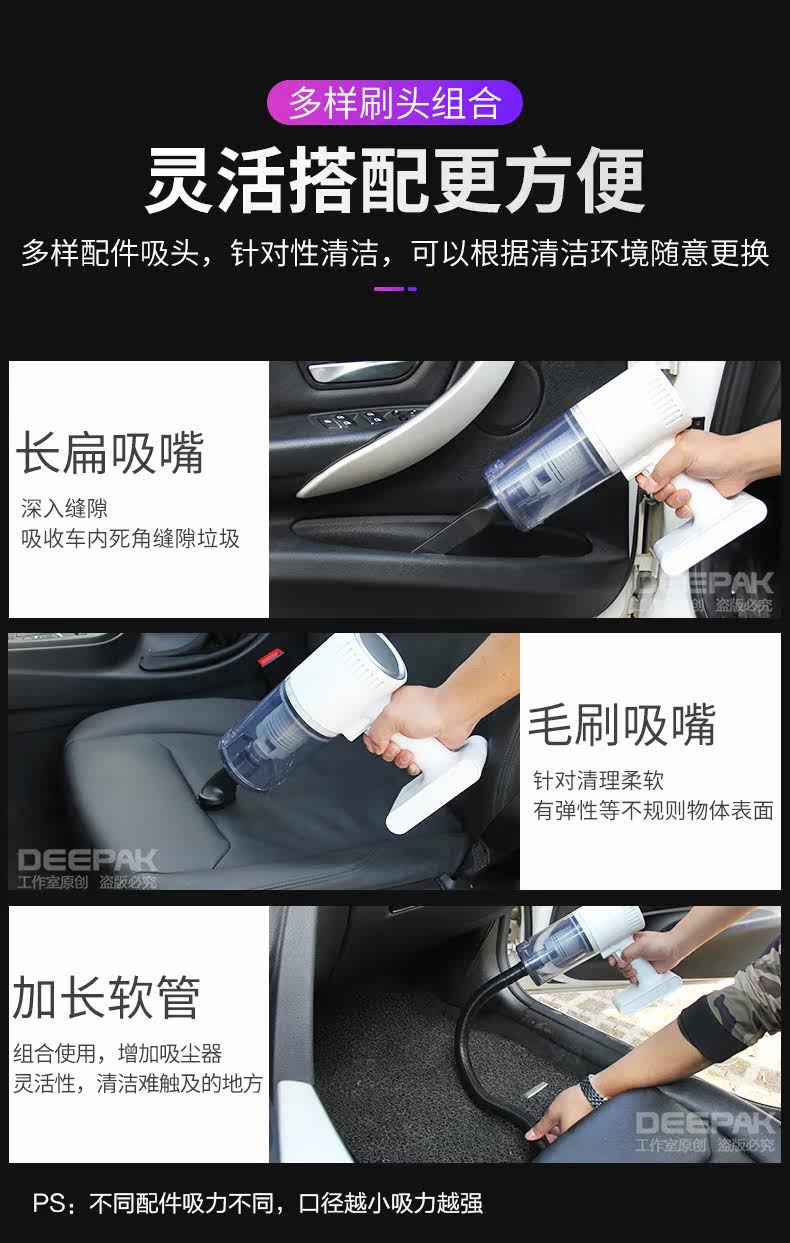 多样刷头组合

灵活搭配更方便

多样配件吸头，针对性清洁，可以根据清洁环境随意更换

长扁吸嘴

深入缝隙
吸收车内死角缝隙垃圾

DEEPAK
工作室原创 盗版必究

毛刷吸嘴

针对清理柔软
有弹性等不规则物体表面

DEEPAK
工作室原创 盗版必究

加长软管

组合使用，增加吸尘器
灵活性，清洁难触及的地方

DEEPAK
工作室原创 盗版必究

PS：不同配件吸力不同，口径越小吸力越强