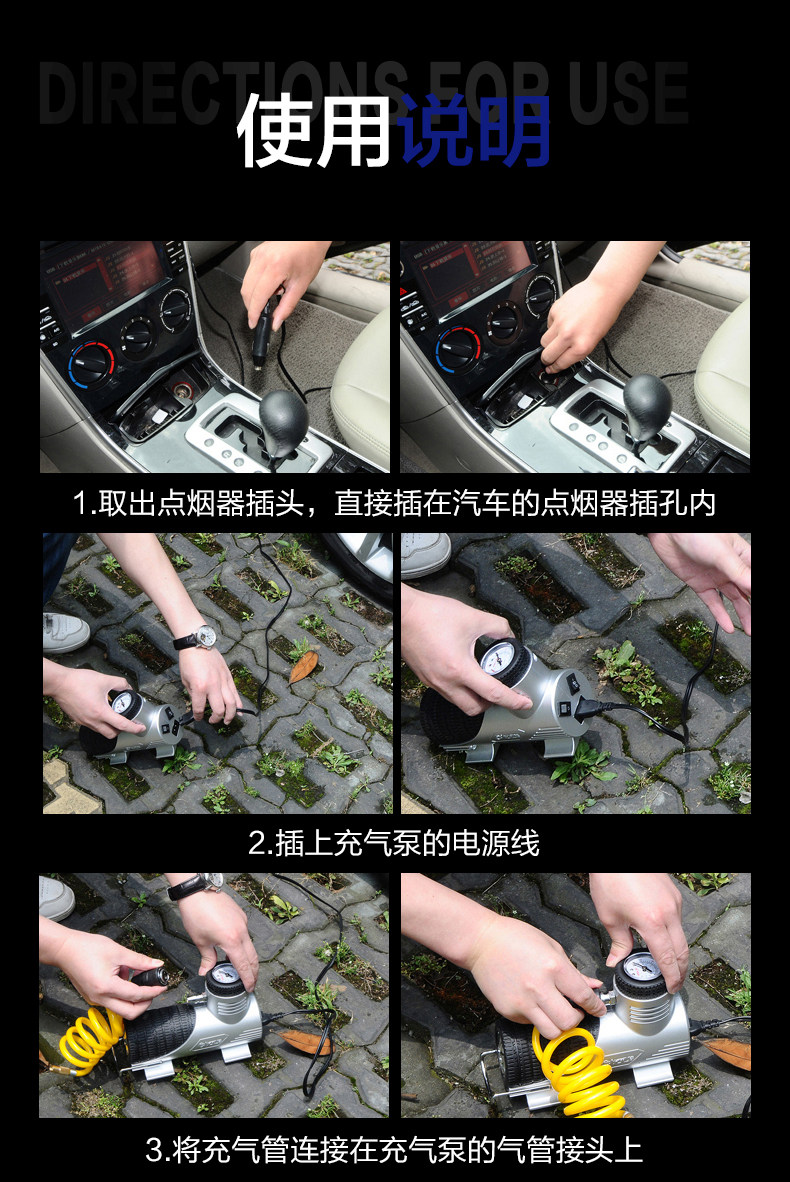 DIRECTIONS FOR USE

使用说明

1.取出点烟器插头，直接插在汽车的点烟器插孔内

2.插上充气泵的电源线

3.将充气管连接在充气泵的气管接头上