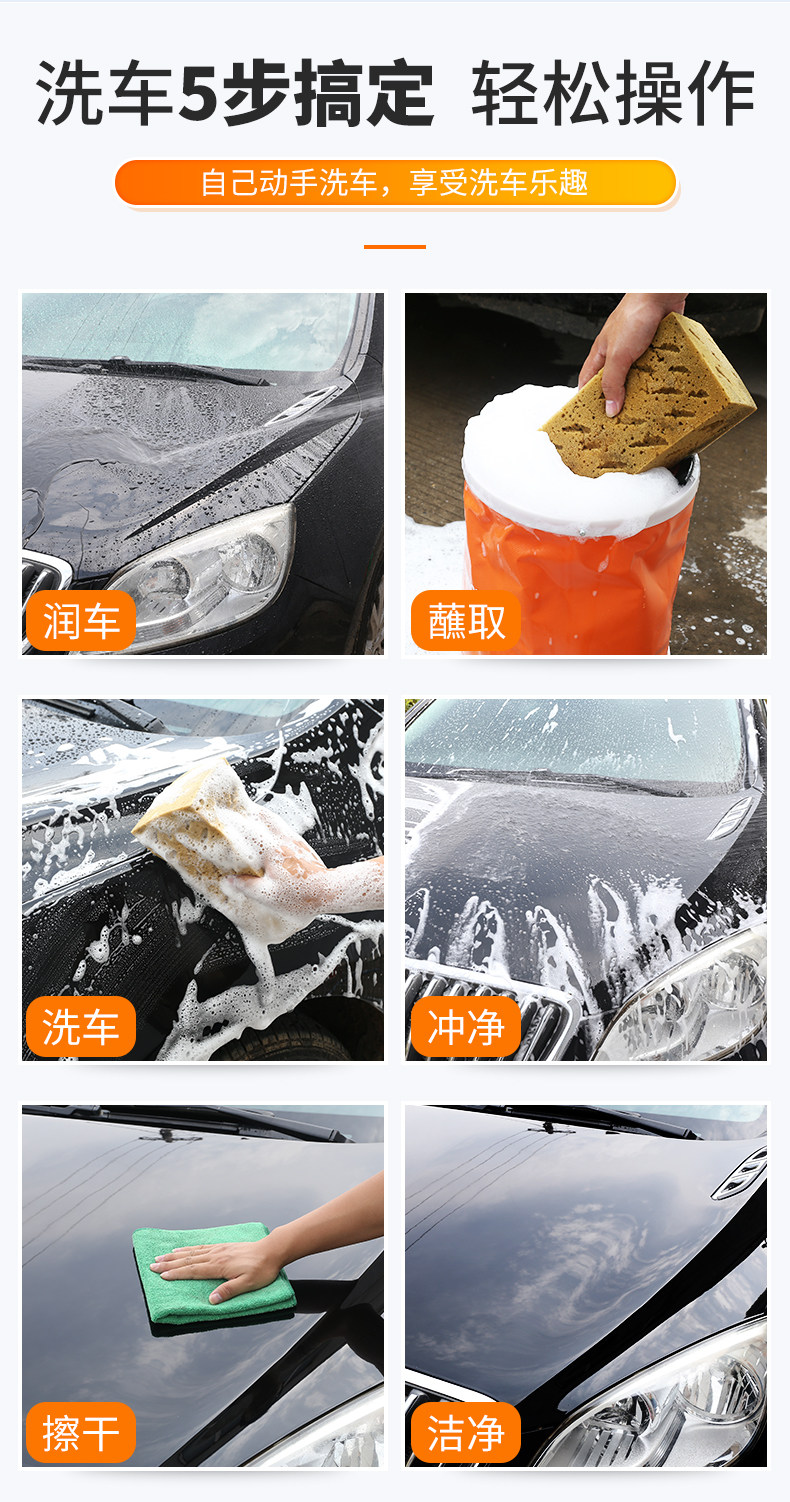 洗车5步搞定 轻松操作

自己动手洗车，享受洗车乐趣

润车

蘸取

洗车

冲净

擦干

洁净