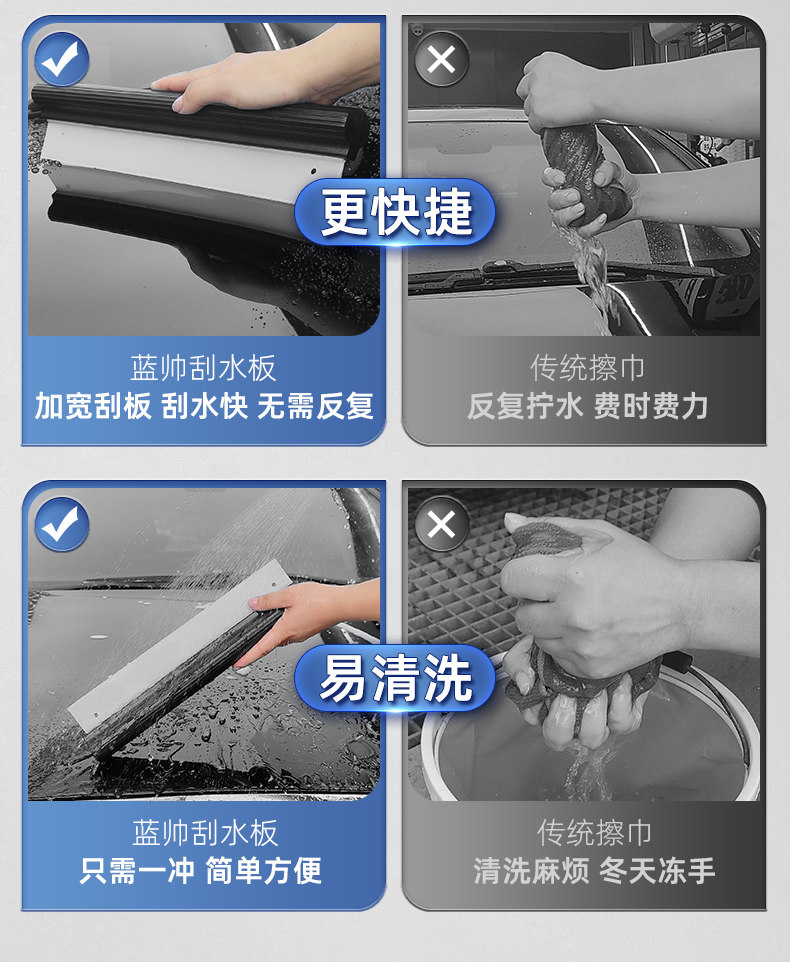 更快捷

蓝帅刮水板
加宽刮板 刮水快 无需反复

传统擦巾
反复拧水 费时费力

易清洗

蓝帅刮水板
只需一冲 简单方便

传统擦巾
清洗麻烦 冬天冻手