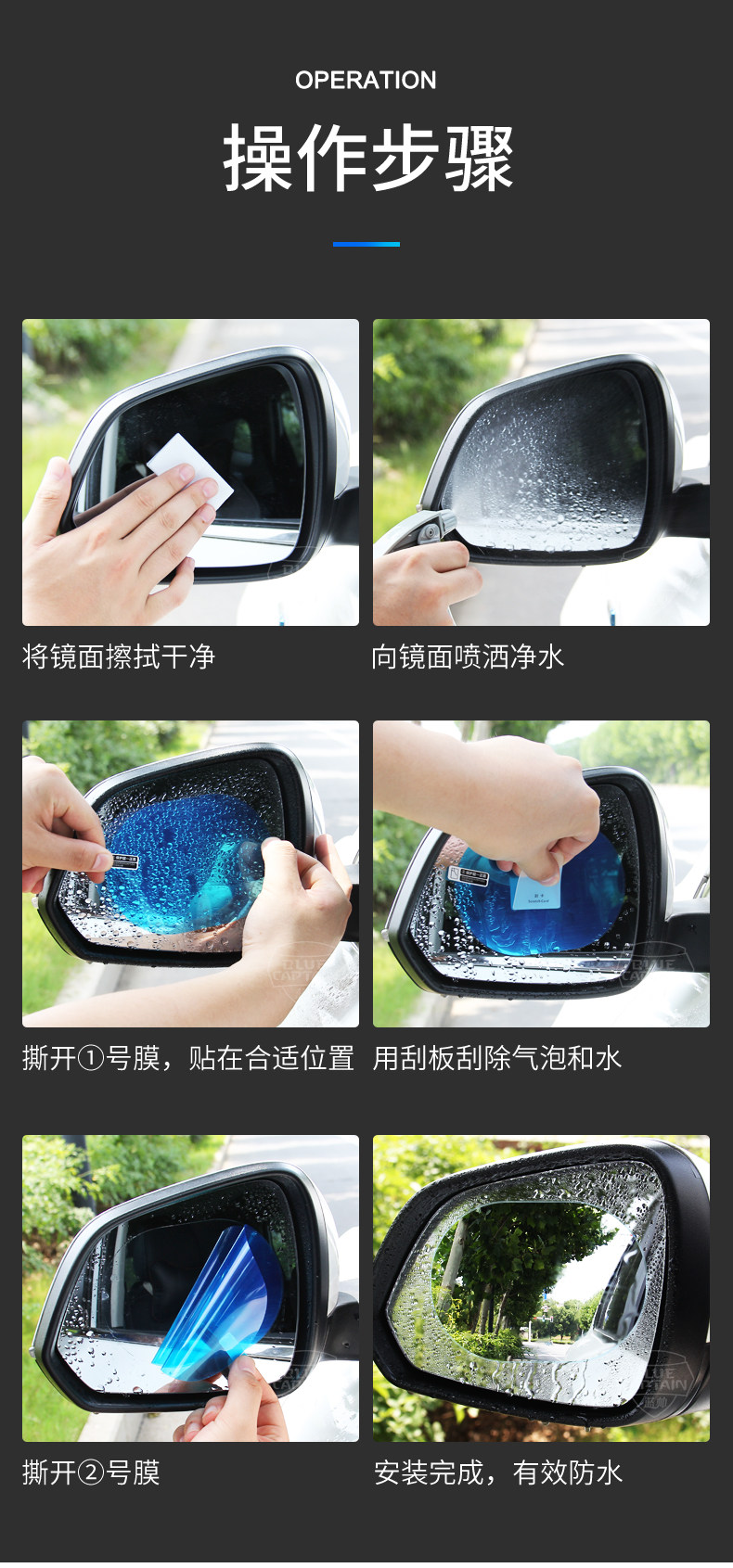 OPERATION

操作步骤

将镜面擦拭干净

向镜面喷洒净水

撕开①号膜，贴在合适位置

用刮板刮除气泡和水

撕开②号膜

安装完成，有效防水