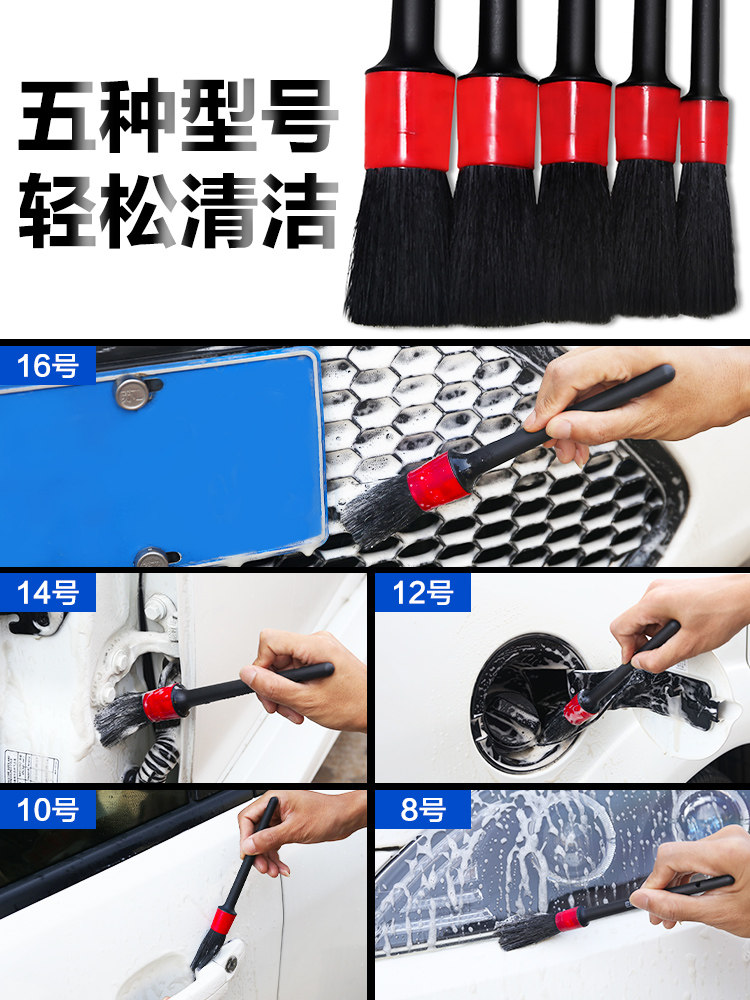 五种型号
轻松清洁

16号

14号

12号

10号

8号