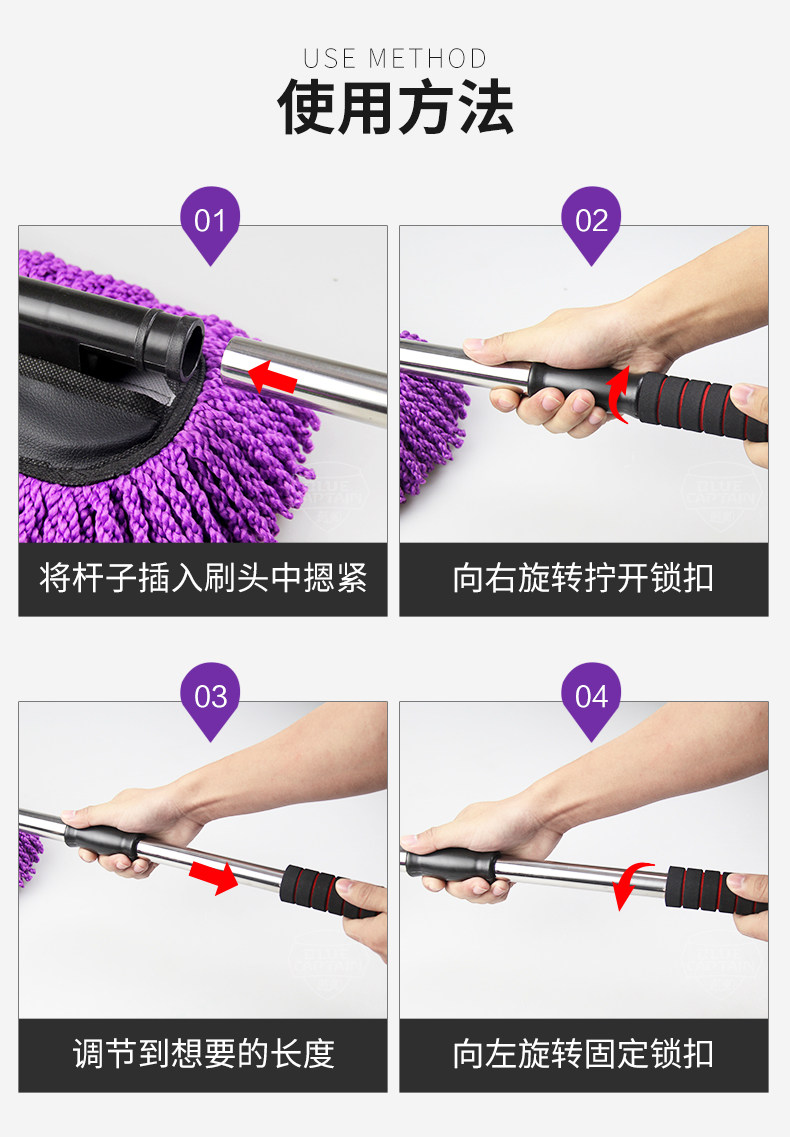 USE METHOD
使用方法

01
将杆子插入刷头中摁紧

02
向右旋转拧开锁扣

03
调节到想要的长度

04
向左旋转固定锁扣