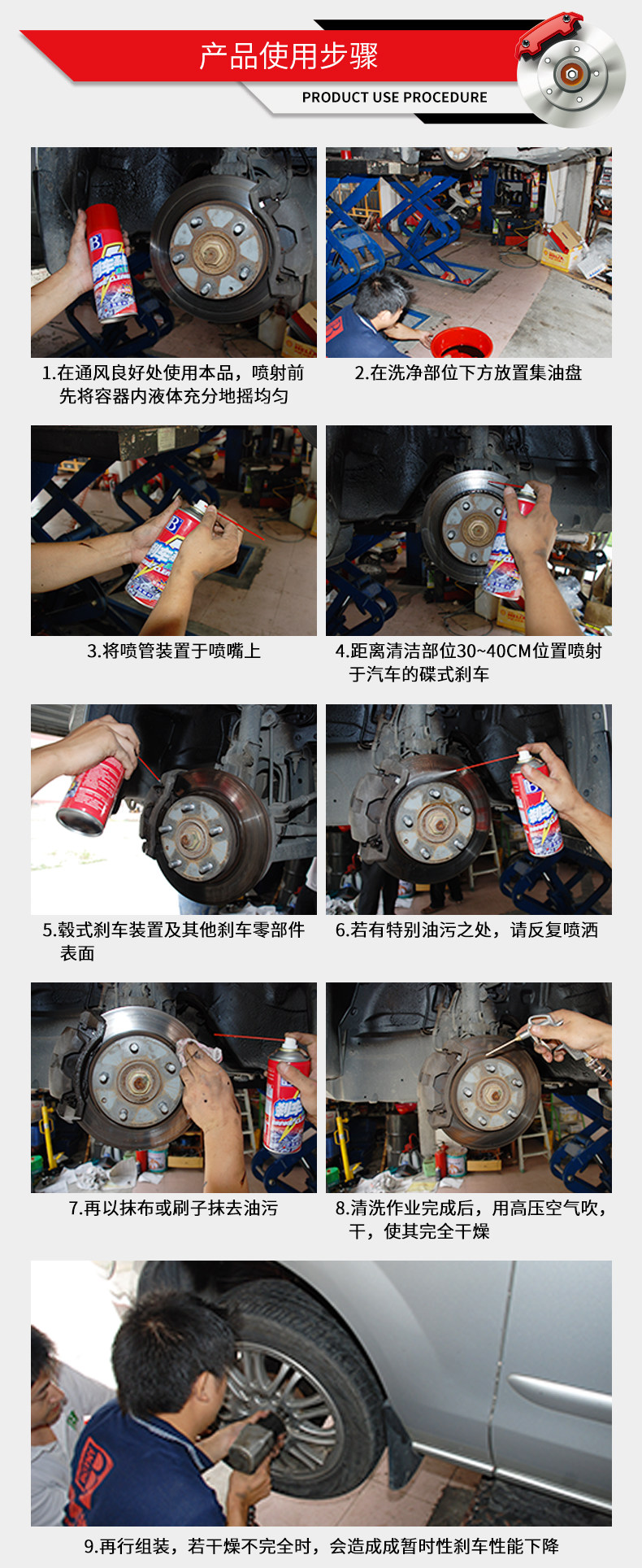 产品使用步骤

PRODUCT USE PROCEDURE

1.在通风良好处使用本品，喷射前先将容器内液体充分地摇均匀

2.在洗净部位下方放置集油盘

3.将喷管装置于喷嘴上

4.距离清洁部位30~40CM位置喷射于汽车的碟式刹车

5.毂式刹车装置及其他刹车零部件表面

6.若有特别油污之处，请反复喷洒

7.再以抹布或刷子抹去油污

8.清洗作业完成后，用高压空气吹，干，使其完全干燥

9.再行组装，若干燥不完全时，会造成成暂时性刹车性能下降