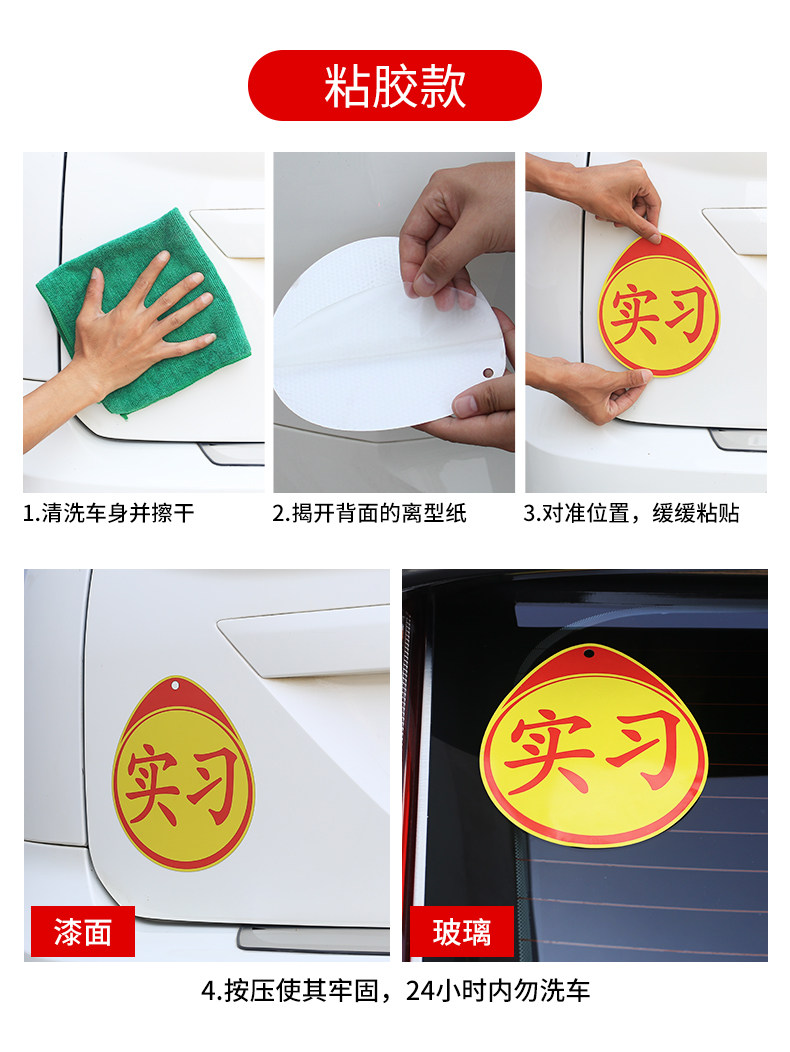 粘胶款

实习

1.清洗车身并擦干

2.揭开背面的离型纸

3.对准位置，缓缓粘贴

实习

漆面

实习

玻璃

4.按压使其牢固，24小时内勿洗车