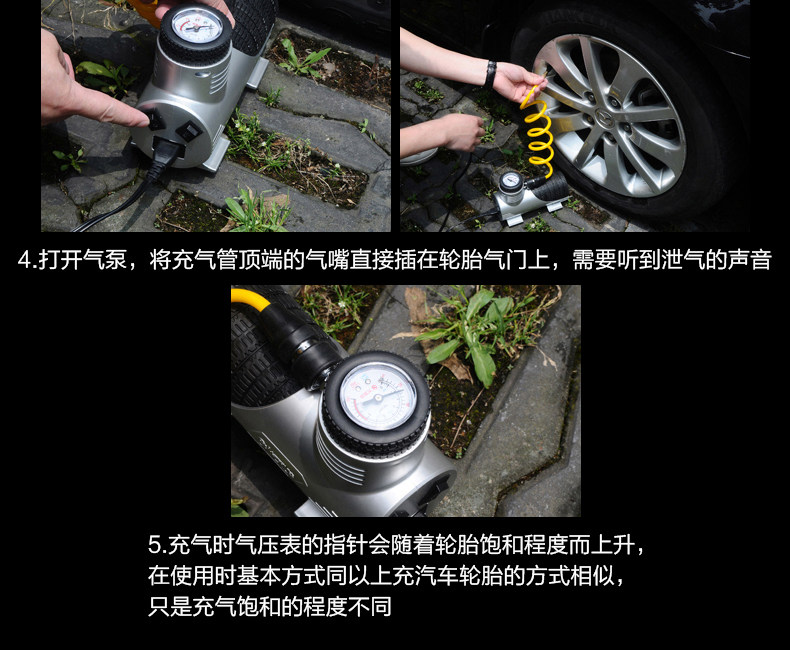 4.打开气泵，将充气管顶端的气嘴直接插在轮胎气门上，需要听到泄气的声音

5.充气时气压表的指针会随着轮胎饱和程度而上升，
在使用时基本方式同以上充汽车轮胎的方式相似，
只是充气饱和的程度不同