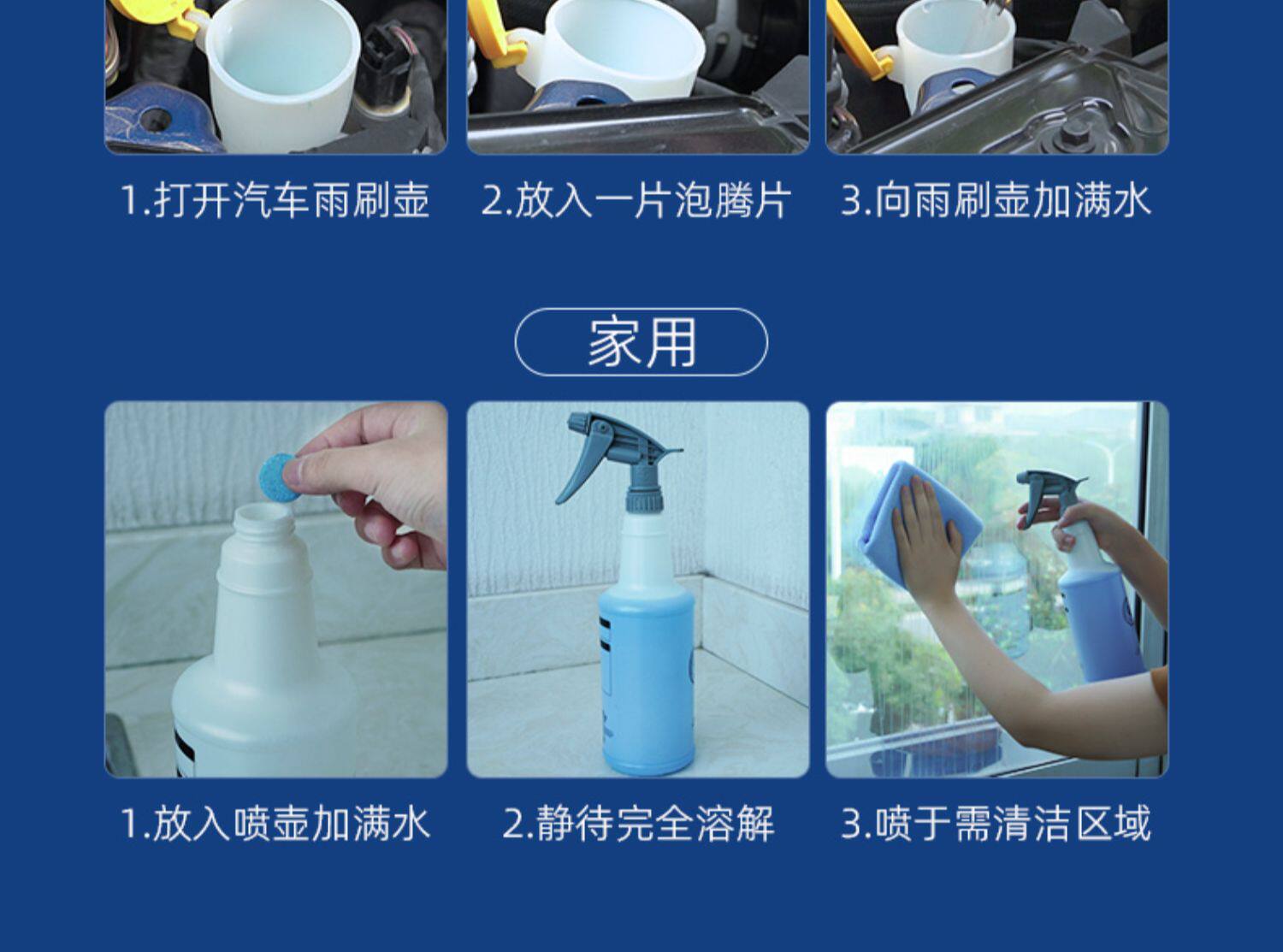 1.打开汽车雨刷壶

2.放入一片泡腾片

3.向雨刷壶加满水

家用

1.放入喷壶加满水

2.静待完全溶解

3.喷于需清洁区域