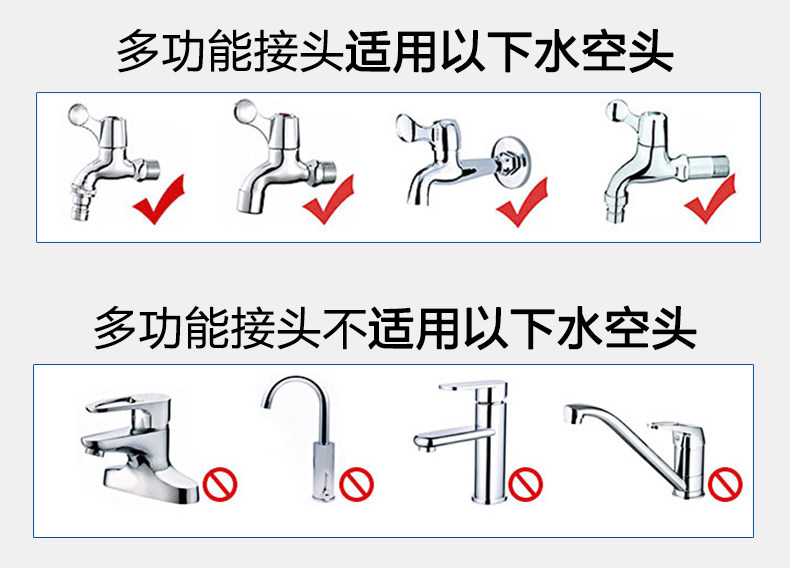 多功能接头适用以下水空头

多功能接头不适用以下水空头