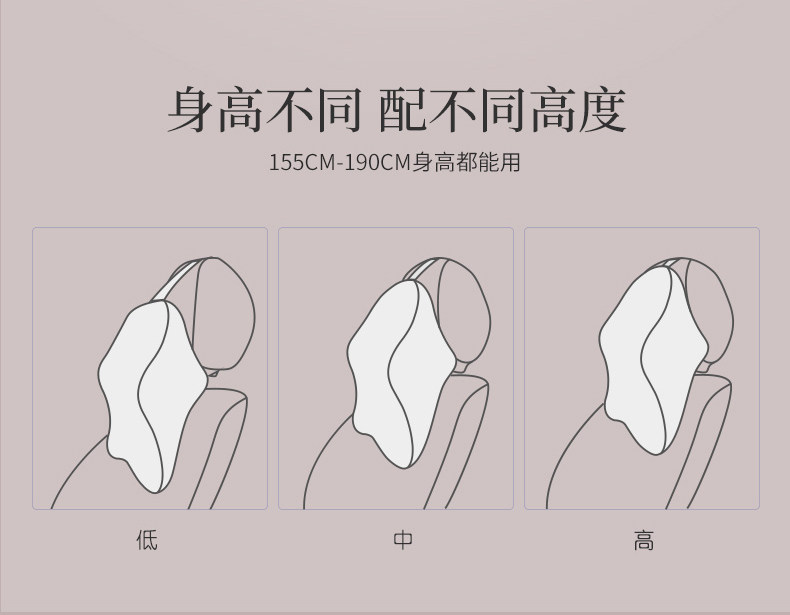 身高不同 配不同高度

155CM-190CM身高都能用

低

中

高