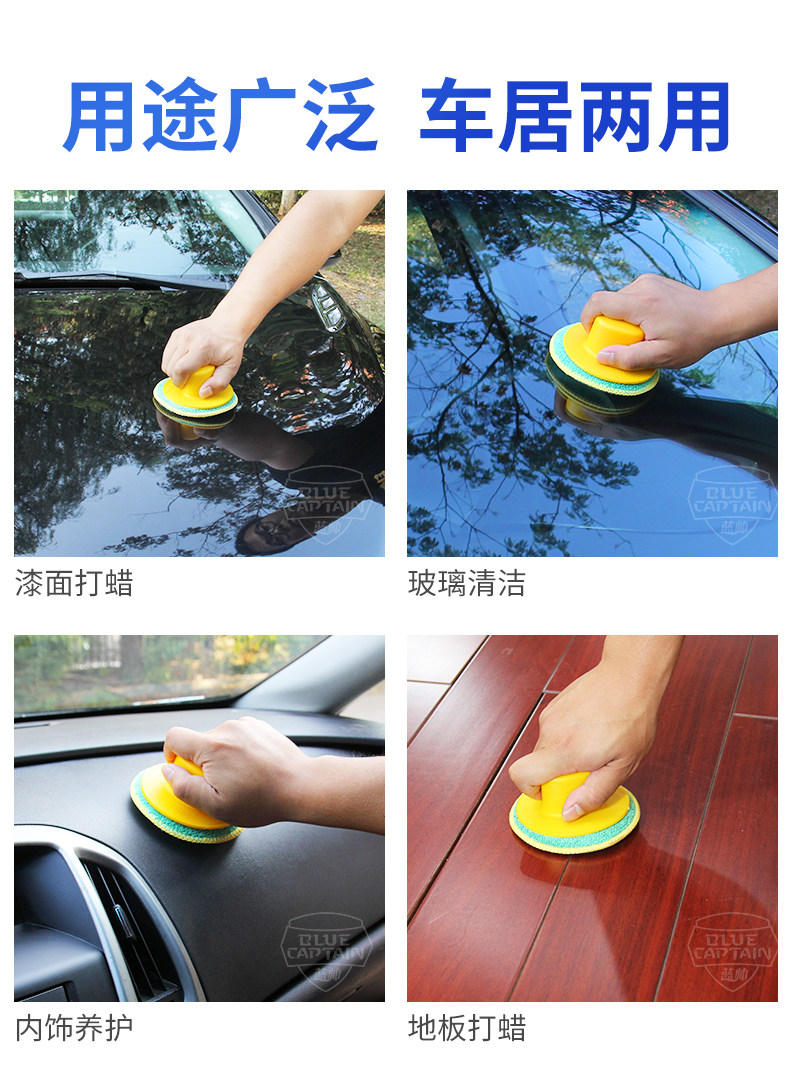 用途广泛 车居两用

BLUE CAPTAIN 蓝帅

漆面打蜡

BLUE CAPTAIN 蓝帅

玻璃清洁

BLUE CAPTAIN 蓝帅

内饰养护

BLUE CAPTAIN 蓝帅

地板打蜡