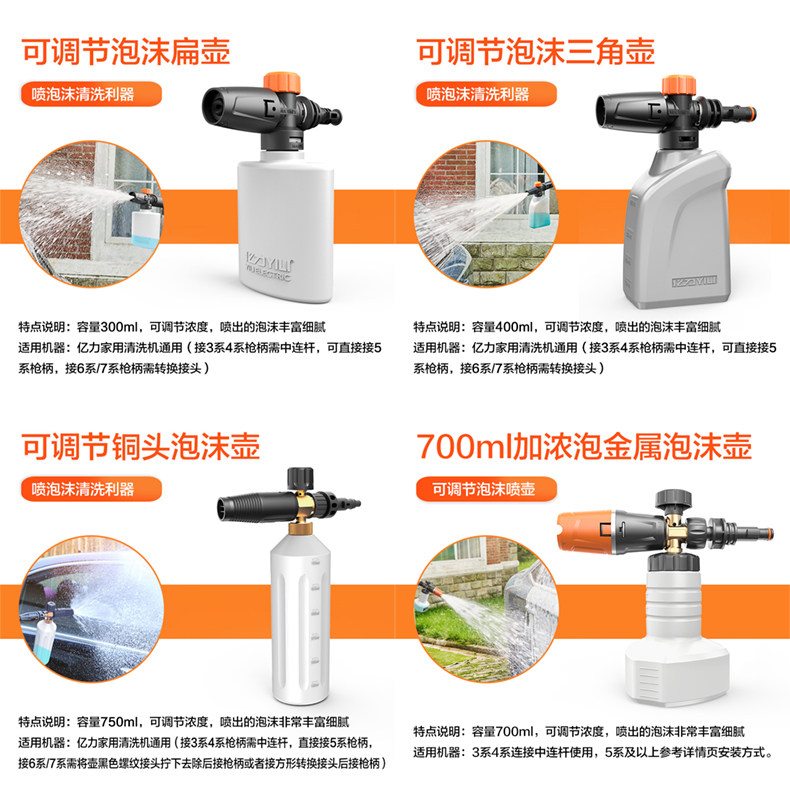 可调节泡沫扁壶

喷泡沫清洗利器

YILI
YILI ELECTRIC

特点说明：容量300ml，可调节浓度，喷出的泡沫丰富细腻
适用机器：亿力家用清洗机通用（接3系4系枪柄需中连杆，可直接接5系枪柄，接6系/7系枪柄需转换接头）

可调节泡沫三角壶

喷泡沫清洗利器

YILI

特点说明：容量400ml，可调节浓度，喷出的泡沫丰富细腻
适用机器：亿力家用清洗机通用（接3系4系枪柄需中连杆，可直接接5系枪柄，接6系/7系枪柄需转换接头）

可调节铜头泡沫壶

喷泡沫清洗利器

特点说明：容量750ml，可调节浓度，喷出的泡沫非常丰富细腻
适用机器：亿力家用清洗机通用（接3系4系枪柄需中连杆，直接接5系枪柄，接6系/7系需将壶黑色螺纹接头拧下去除后接枪柄或者接方形转换接头后接枪柄）

700ml加浓泡金属泡沫壶

可调节泡沫喷壶

特点说明：容量700ml，可调节浓度，喷出的泡沫非常丰富细腻
适用机器：3系4系连接中连杆使用，5系及以上参考详情页安装方式。