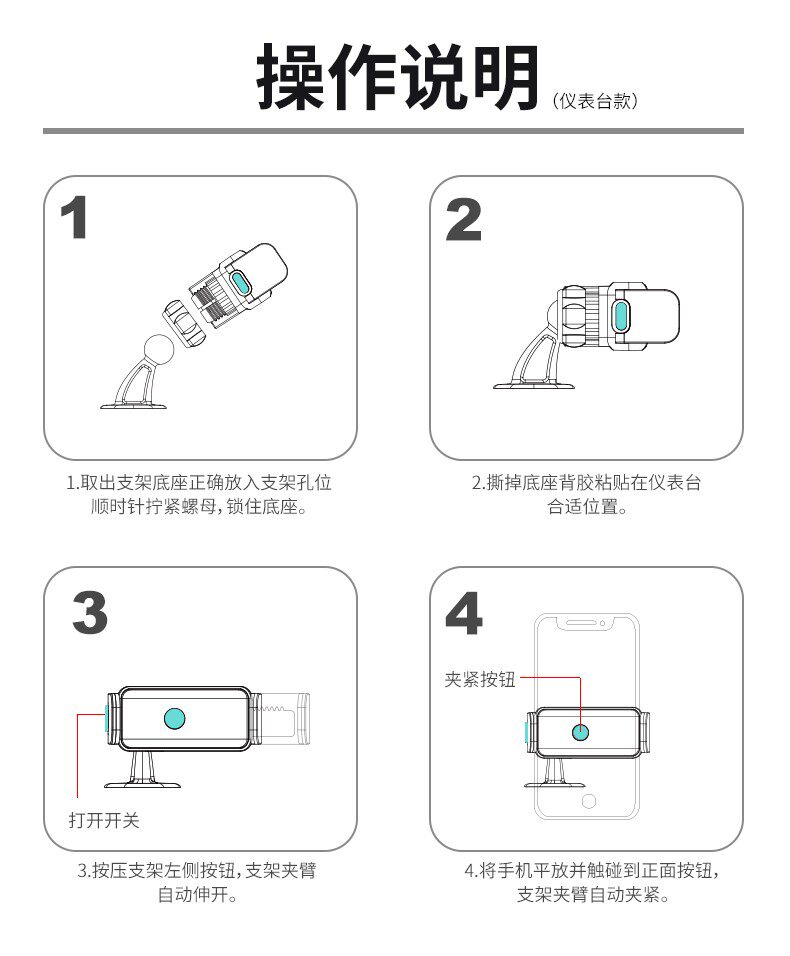 操作说明（仪表台款）

1

1.取出支架底座正确放入支架孔位顺时针拧紧螺母，锁住底座。

2

2.撕掉底座背胶粘贴在仪表台合适位置。

3

打开开关

3.按压支架左侧按钮，支架夹臂自动伸开。

4

夹紧按钮

4.将手机平放并触碰到正面按钮，支架夹臂自动夹紧。