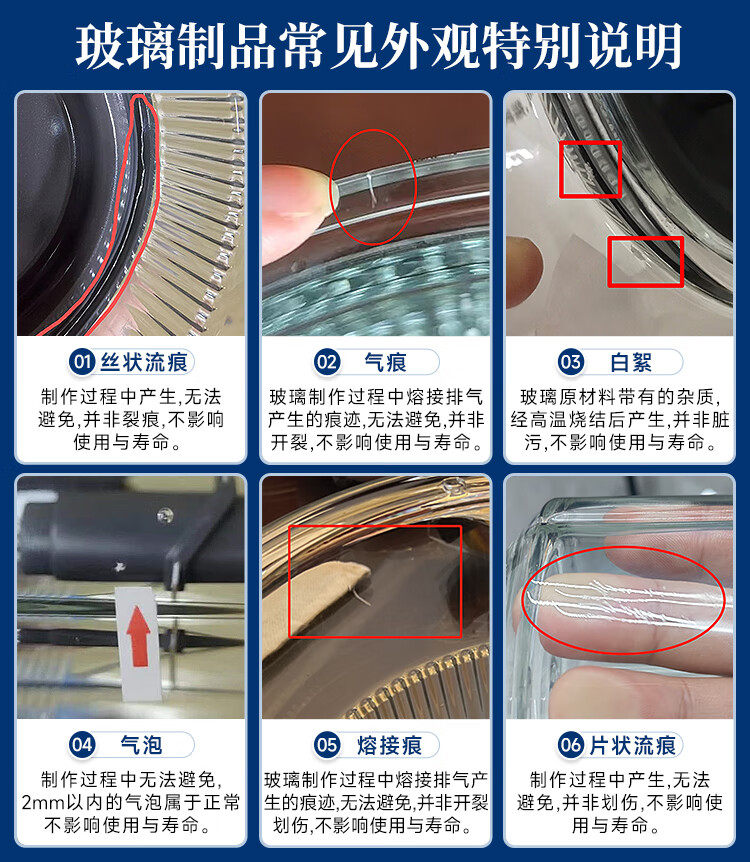 玻璃制品常见外观特别说明

01 丝状流痕

制作过程中产生,无法避免,并非裂痕,不影响使用与寿命。

02 气痕

玻璃制作过程中熔接排气产生的痕迹,无法避免,并非开裂,不影响使用与寿命。

03 白絮

玻璃原材料带有的杂质,经高温烧结后产生,并非脏污,不影响使用与寿命。

04 气泡

制作过程中无法避免,2mm以内的气泡属于正常不影响使用与寿命。

05 熔接痕

玻璃制作过程中熔接排气产生的痕迹,无法避免,并非开裂划伤,不影响使用与寿命。

06 片状流痕

制作过程中产生,无法避免,并非划伤,不影响使用与寿命。