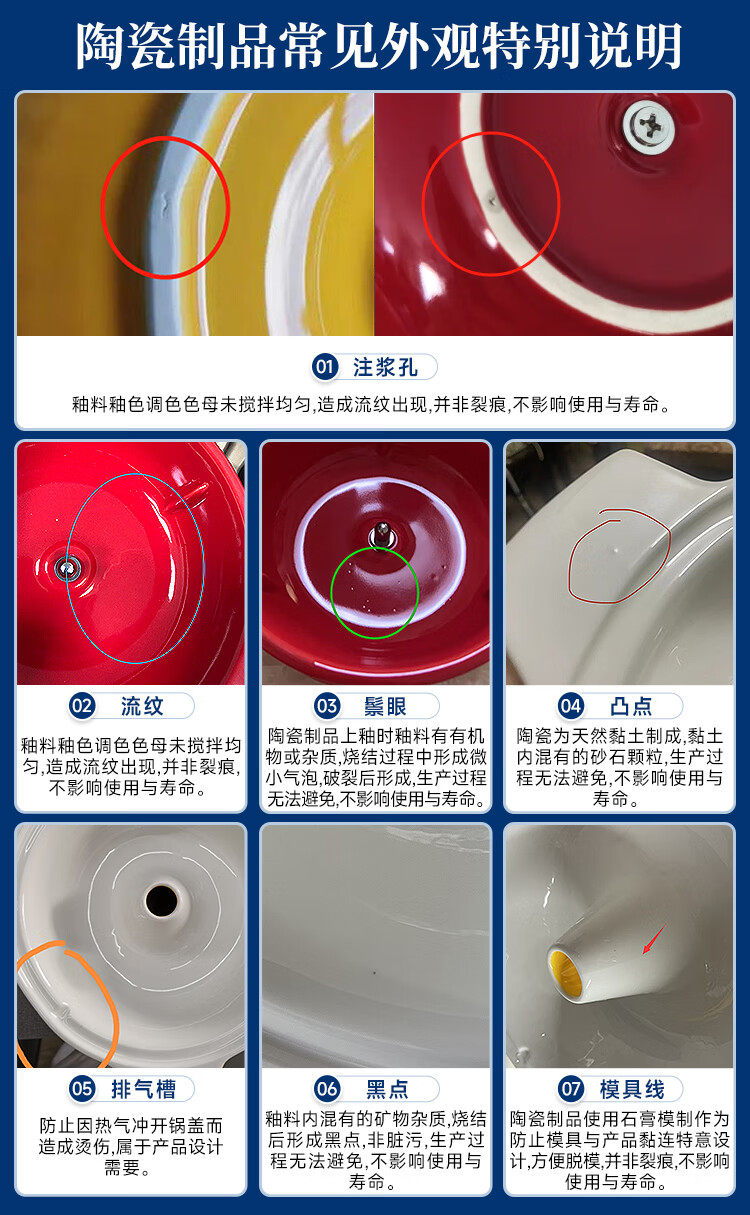 陶瓷制品常见外观特别说明

01 注浆孔

釉料釉色调色色母未搅拌均匀,造成流纹出现,并非裂痕,不影响使用与寿命。

02 流纹

釉料釉色调色色母未搅拌均匀,造成流纹出现,并非裂痕,不影响使用与寿命。

03 鬃眼

陶瓷制品上釉时釉料有有机物或杂质,烧结过程中形成微小气泡,破裂后形成,生产过程无法避免,不影响使用与寿命。

04 凸点

陶瓷为天然黏土制成,黏土内混有的砂石颗粒,生产过程无法避免,不影响使用与寿命。

05 排气槽

防止因热气冲开锅盖而造成烫伤,属于产品设计需要。

06 黑点

釉料内混有的矿物杂质,烧结后形成黑点,非脏污,生产过程无法避免,不影响使用与寿命。

07 模具线

陶瓷制品使用石膏模制作为防止模具与产品黏连特意设计,方便脱模,并非裂痕,不影响使用与寿命。