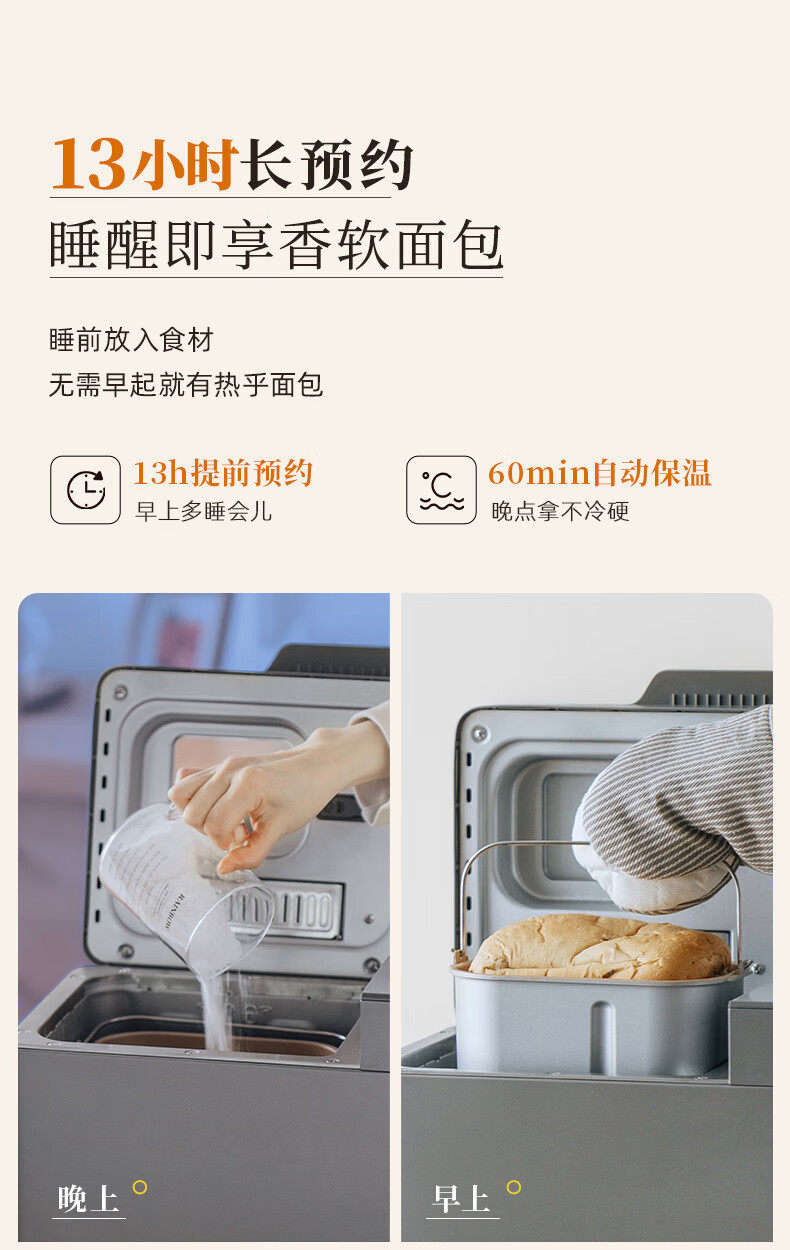 13小时长预约
睡醒即享香软面包

睡前放入食材
无需早起就有热乎面包

13h提前预约
早上多睡会儿

°C
60min自动保温
晚点拿不冷硬

晚上

早上