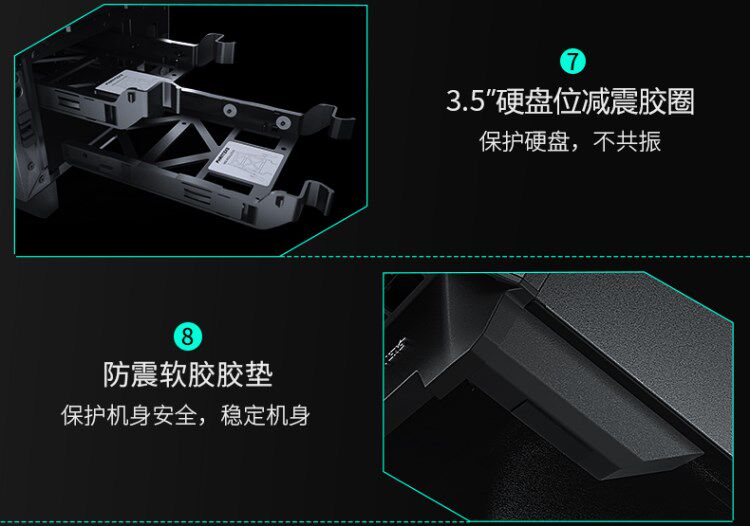 7
3.5"硬盘位减震胶圈
保护硬盘，不共振

8
防震软胶胶垫
保护机身安全，稳定机身