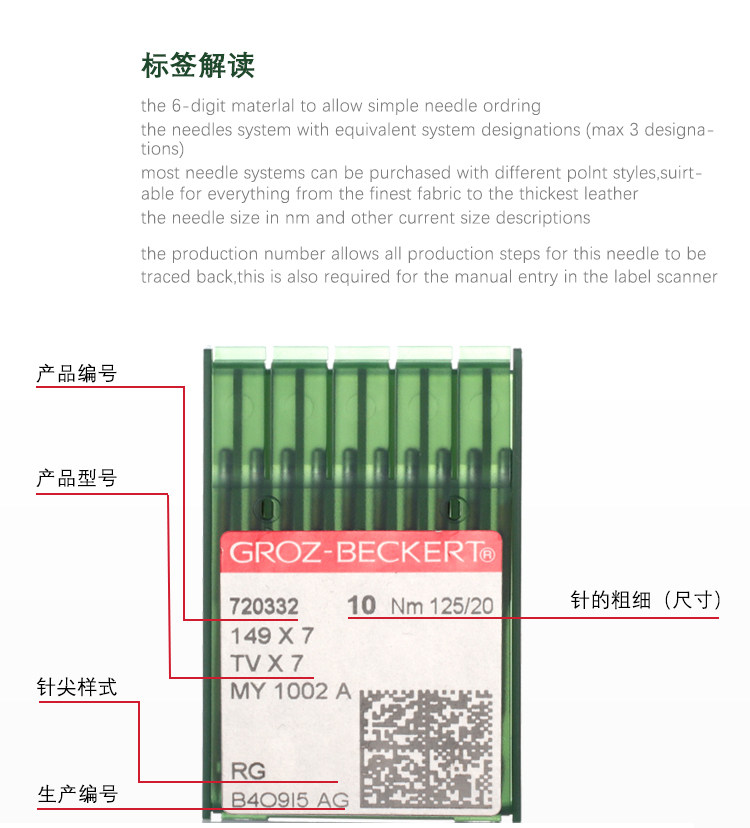 标签解读

the 6-digit materlal to allow simple needle ordring

the needles system with equivalent system designations (max 3 designations)

most needle systems can be purchased with different polnt styles,suirtable for everything from the finest fabric to the thickest leather

the needle size in nm and other current size descriptions

the production number allows all production steps for this needle to be traced back,this is also required for the manual entry in the label scanner

产品编号

产品型号

针尖样式

生产编号

针的粗细（尺寸）

GROZ-BECKERT®

720332 10 Nm 125/20

149 X 7

TV X 7

MY 1002 A

RG

B40915 AG