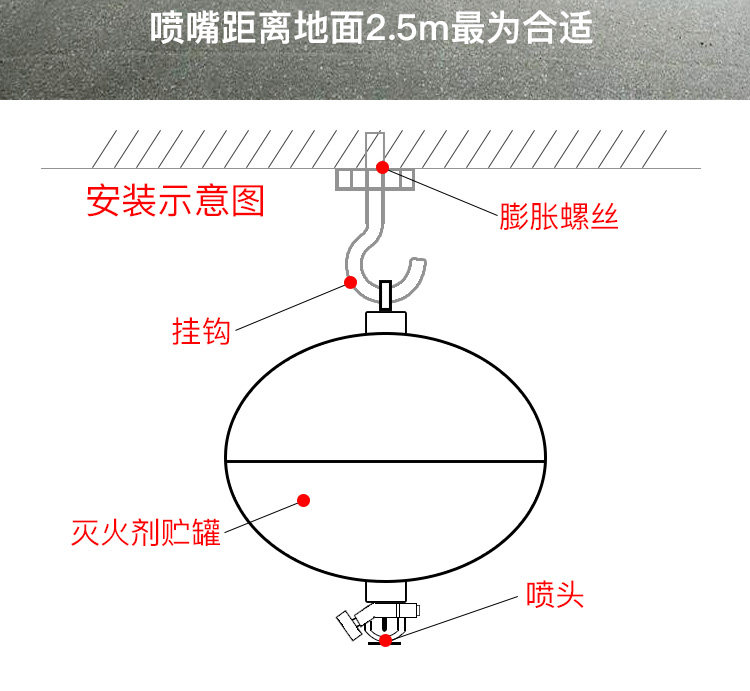 喷嘴距离地面2.5m最为合适

安装示意图

膨胀螺丝

挂钩

灭火剂贮罐

喷头