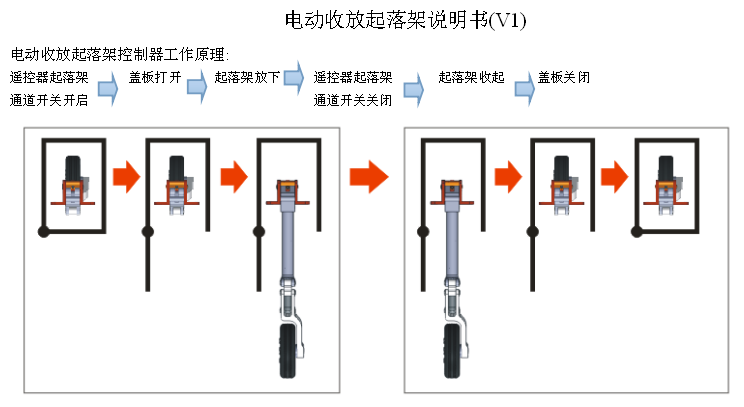 电动收放起落架说明书(V1)

电动收放起落架控制器工作原理:

遥控器起落架通道开关开启

盖板打开

起落架放下

遥控器起落架通道开关关闭

起落架收起

盖板关闭