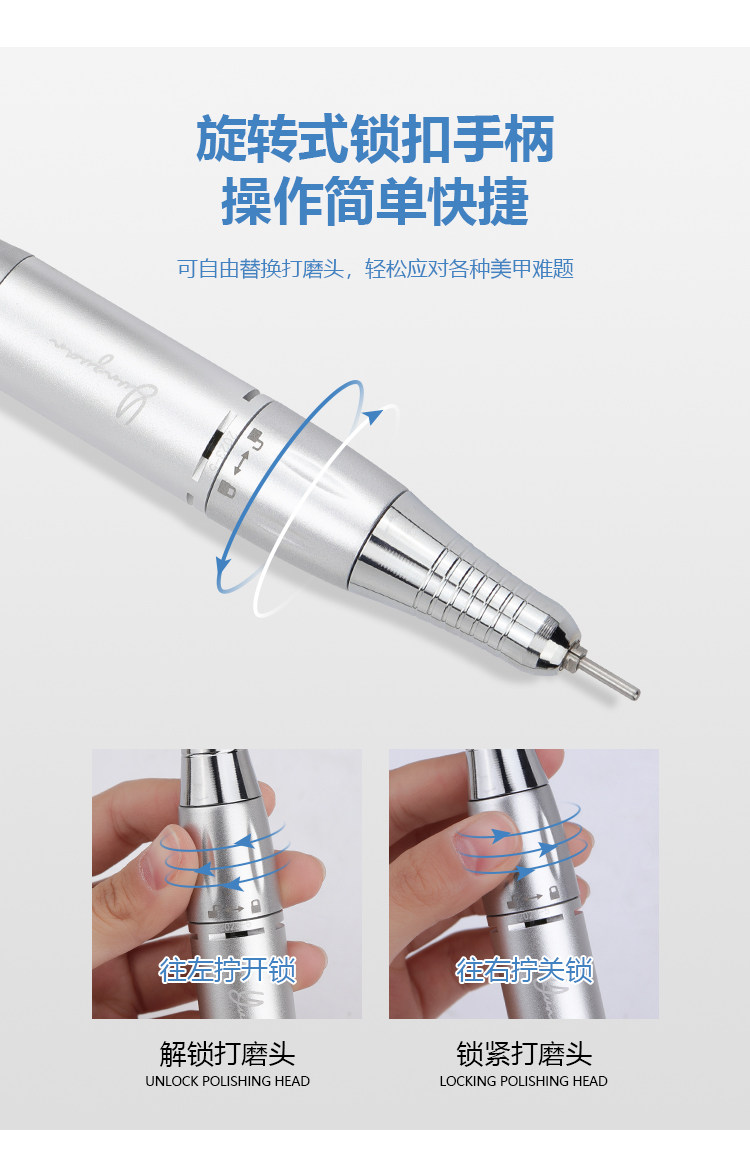 旋转式锁扣手柄
操作简单快捷

可自由替换打磨头，轻松应对各种美甲难题

往左拧开锁

往右拧关锁

解锁打磨头
UNLOCK POLISHING HEAD

锁紧打磨头
LOCKING POLISHING HEAD