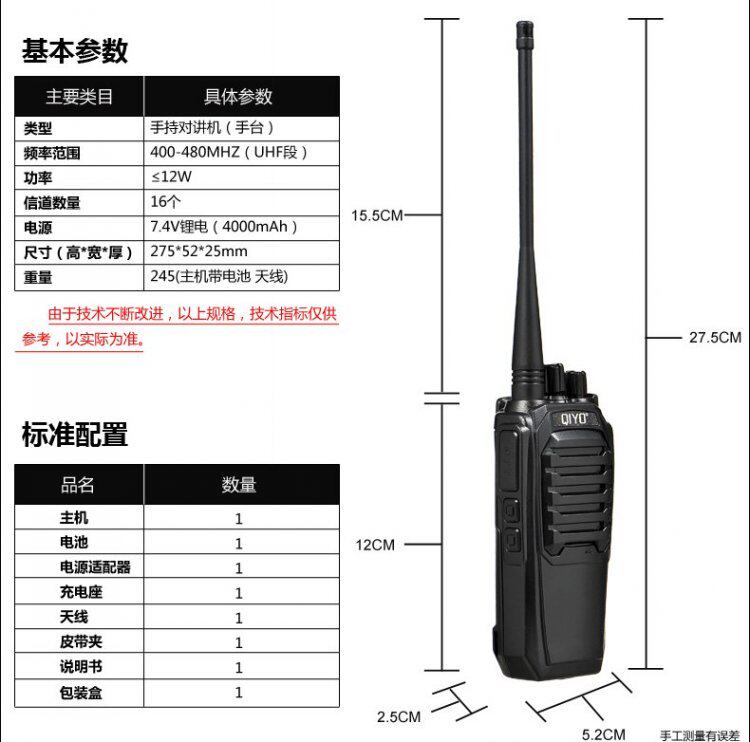 基本参数

| 主要类目 | 具体参数 |
|---|---|
| 类型 | 手持对讲机（手台） |
| 频率范围 | 400-480MHZ（UHF段） |
| 功率 | ≤12W |
| 信道数量 | 16个 |
| 电源 | 7.4V锂电（4000mAh） |
| 尺寸（高*宽*厚） | 275*52*25mm |
| 重量 | 245(主机带电池 天线) |

由于技术不断改进，以上规格，技术指标仅供参考，以实际为准。

标准配置

| 品名 | 数量 |
|---|---|
| 主机 | 1 |
| 电池 | 1 |
| 电源适配器 | 1 |
| 充电座 | 1 |
| 天线 | 1 |
| 皮带夹 | 1 |
| 说明书 | 1 |
| 包装盒 | 1 |

15.5CM

27.5CM

QIYO

12CM

2.5CM

5.2CM

手工测量有误差