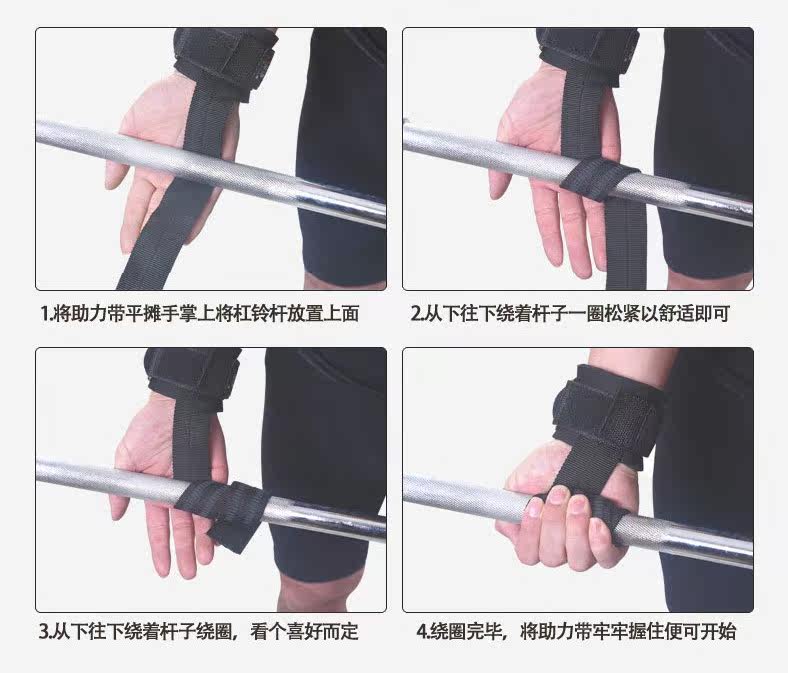 1.将助力带平摊手掌上将杠铃杆放置上面

2.从下往下绕着杆子一圈松紧以舒适即可

3.从下往下绕着杆子绕圈，看个喜好而定

4.绕圈完毕，将助力带牢牢握住便可开始